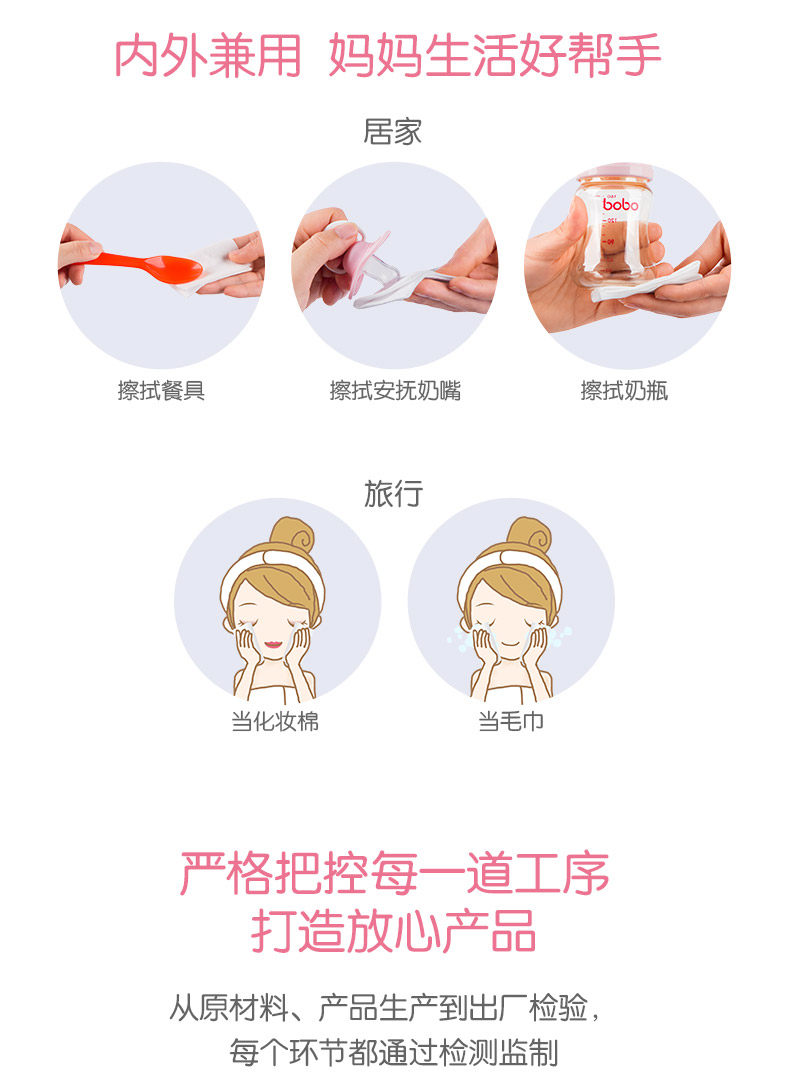 内外兼用 妈妈生活好帮手

居家

bobo

擦拭餐具

擦拭安抚奶嘴

擦拭奶瓶

旅行

当化妆棉

当毛巾

严格把控每一道工序
打造放心产品

从原材料、产品生产到出厂检验，
每个环节都通过检测监制