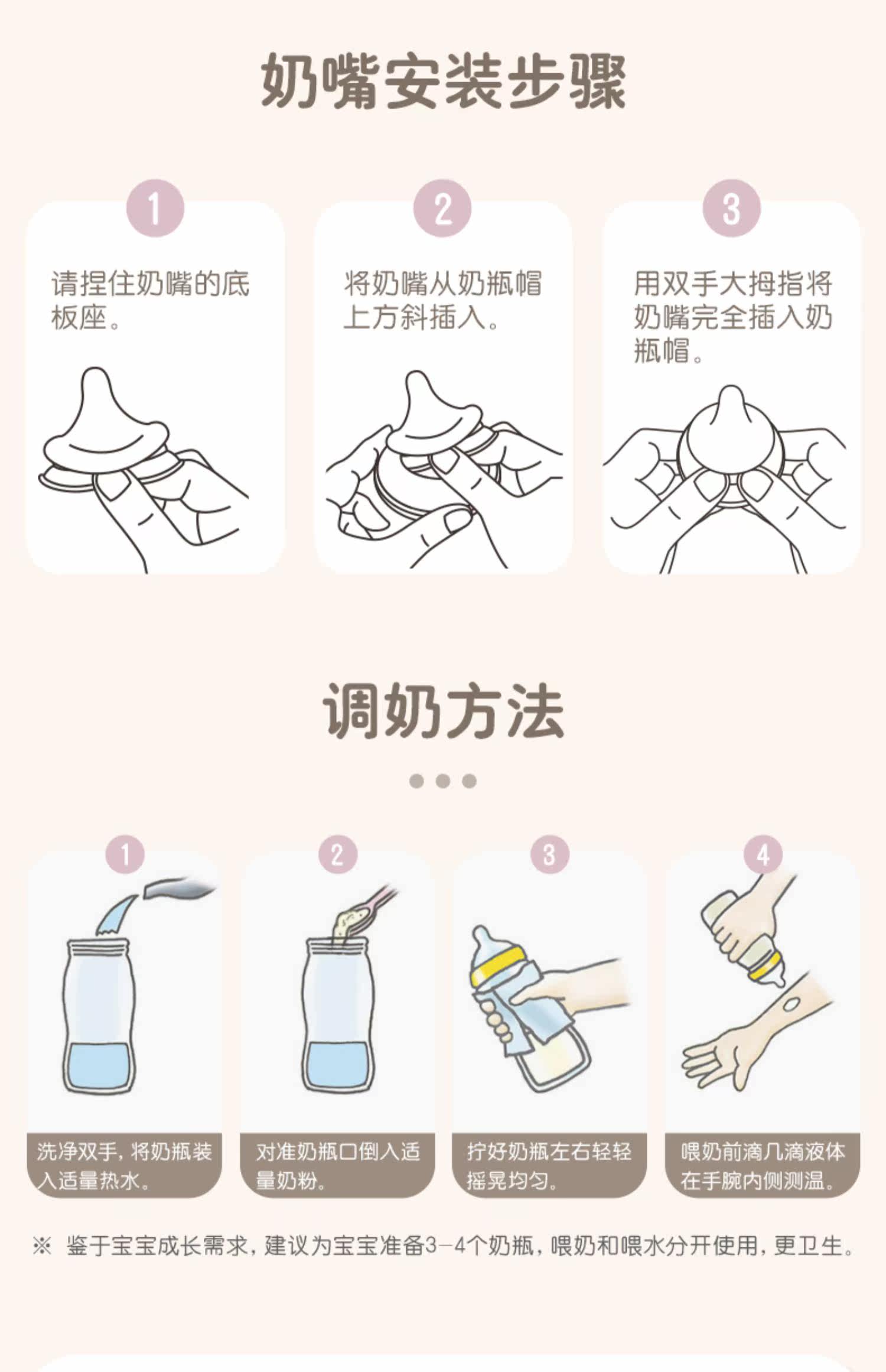 奶嘴安装步骤

1
请捏住奶嘴的底板座。

2
将奶嘴从奶瓶帽上方斜插入。

3
用双手大拇指将奶嘴完全插入奶瓶帽。

调奶方法

1
洗净双手，将奶瓶装入适量热水。

2
对准奶瓶口倒入适量奶粉。

3
拧好奶瓶左右轻轻摇晃均匀。

4
喂奶前滴几滴液体在手腕内侧测温。

※ 鉴于宝宝成长需求，建议为宝宝准备3-4个奶瓶，喂奶和喂水分开使用，更卫生。