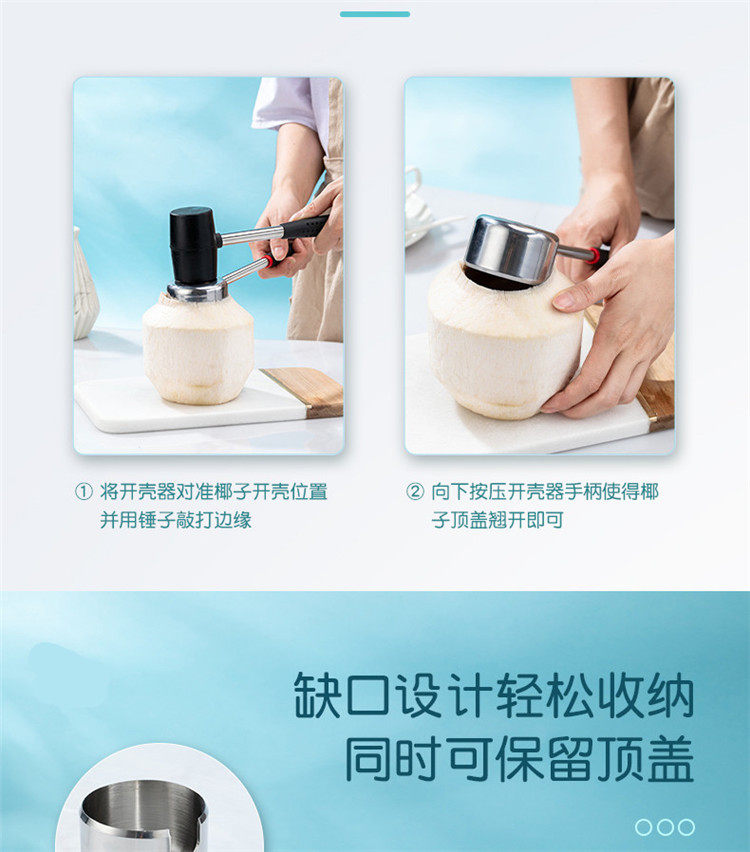 ① 将开壳器对准椰子开壳位置并用锤子敲打边缘

② 向下按压开壳器手柄使得椰子顶盖翘开即可

缺口设计轻松收纳
同时可保留顶盖