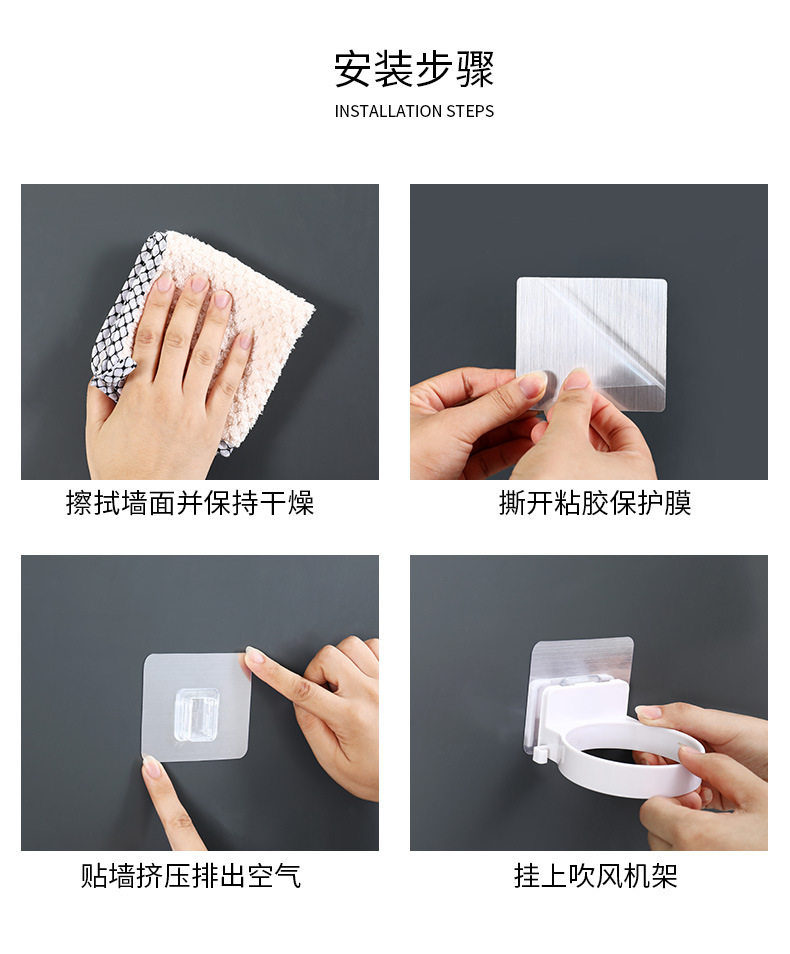 安装步骤
INSTALLATION STEPS

擦拭墙面并保持干燥

撕开粘胶保护膜

贴墙挤压排出空气

挂上吹风机架