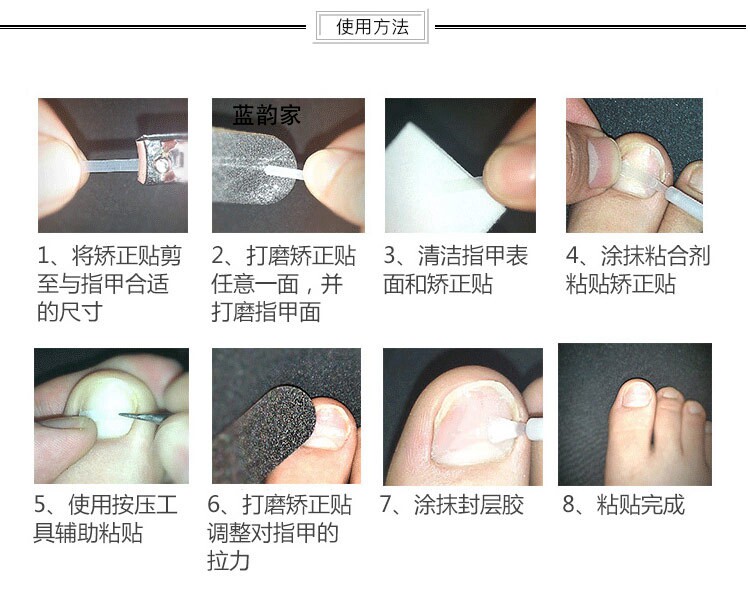 使用方法

蓝韵家

1、将矫正贴剪至与指甲合适的尺寸

2、打磨矫正贴任意一面，并打磨指甲面

3、清洁指甲表面和矫正贴

4、涂抹粘合剂粘贴矫正贴

5、使用按压工具辅助粘贴

6、打磨矫正贴调整对指甲的拉力

7、涂抹封层胶

8、粘贴完成