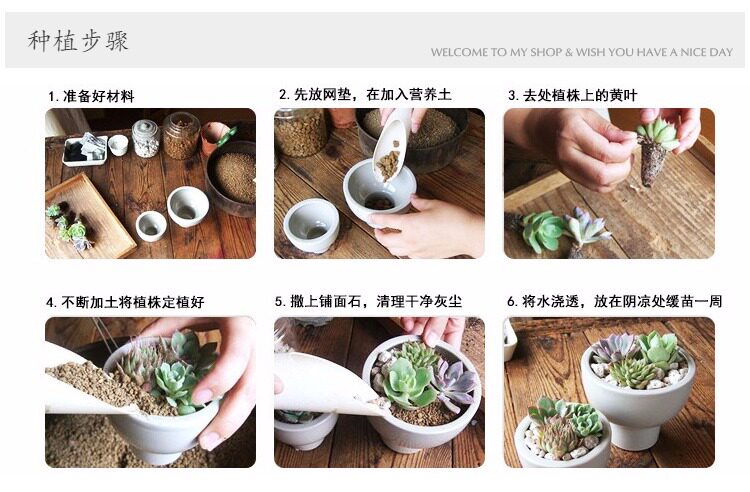 种植步骤

WELCOME TO MY SHOP & WISH YOU HAVE A NICE DAY

1. 准备好材料

2. 先放网垫，在加入营养土

3. 去处植株上的黄叶

4. 不断加土将植株定植好

5. 撒上铺面石，清理干净灰尘

6. 将水浇透，放在阴凉处缓苗一周