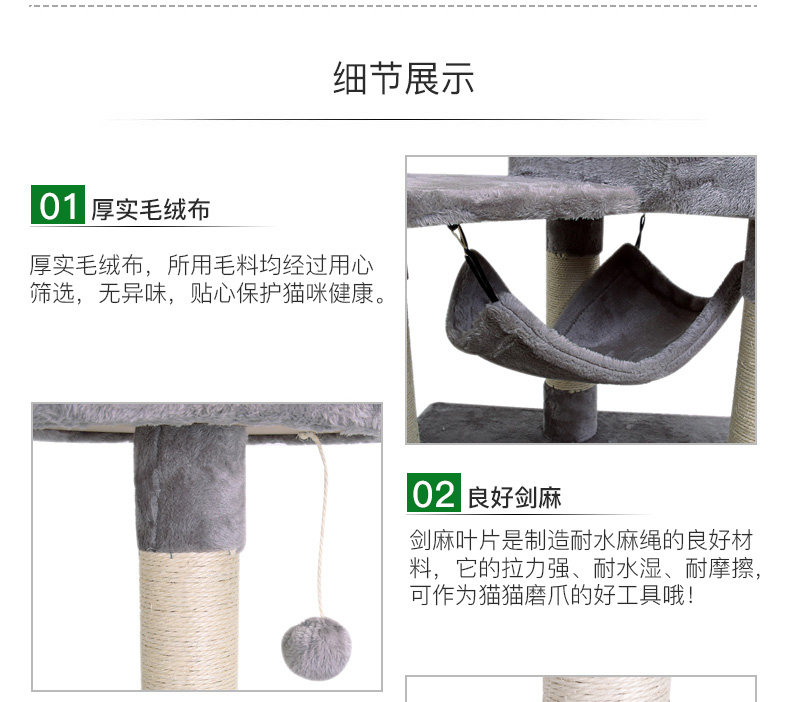 细节展示

01 厚实毛绒布

厚实毛绒布，所用毛料均经过用心筛选，无异味，贴心保护猫咪健康。

02 良好剑麻

剑麻叶片是制造耐水麻绳的良好材料，它的拉力强、耐水湿、耐摩擦，可作为猫猫磨爪的好工具哦！