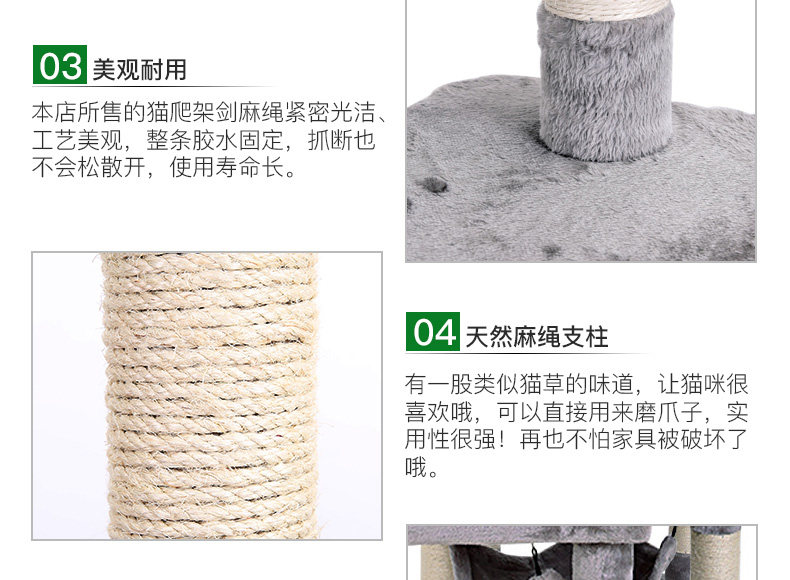 03 美观耐用

本店所售的猫爬架剑麻绳紧密光洁、工艺美观，整条胶水固定，抓断也不会松散开，使用寿命长。

04 天然麻绳支柱

有一股类似猫草的味道，让猫咪很喜欢哦，可以直接用来磨爪子，实用性很强！再也不怕家具被破坏了哦。