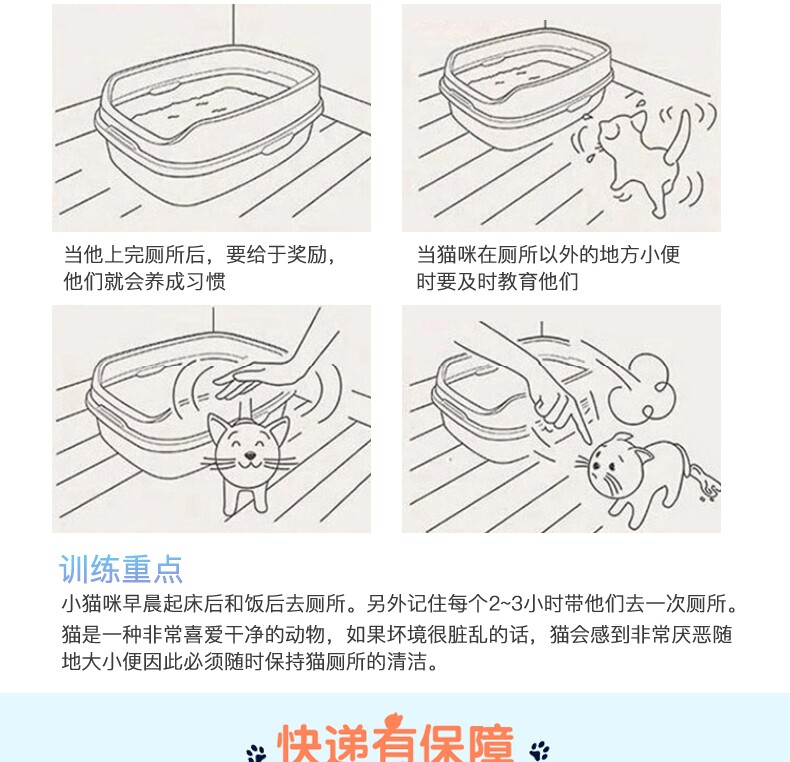 当他上完厕所后，要给于奖励，他们就会养成习惯

当猫咪在厕所以外的地方小便时要及时教育他们

训练重点

小猫咪早晨起床后和饭后去厕所。另外记住每个2~3小时带他们去一次厕所。

猫是一种非常喜爱干净的动物，如果坏境很脏乱的话，猫会感到非常厌恶随地大小便因此必须随时保持猫厕所的清洁。

快递有保障