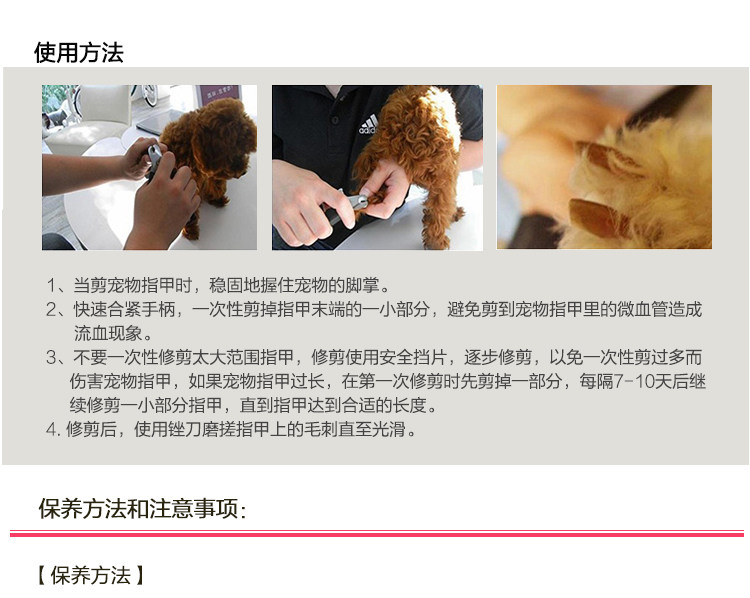 使用方法

adidas

1、当剪宠物指甲时，稳固地握住宠物的脚掌。
2、快速合紧手柄，一次性剪掉指甲末端的一小部分，避免剪到宠物指甲里的微血管造成流血现象。
3、不要一次性修剪太大范围指甲，修剪使用安全挡片，逐步修剪，以免一次性剪过多而伤害宠物指甲，如果宠物指甲过长，在第一次修剪时先剪掉一部分，每隔7-10天后继续修剪一小部分指甲，直到指甲达到合适的长度。
4. 修剪后，使用锉刀磨搓指甲上的毛刺直至光滑。

保养方法和注意事项:

【保养方法】