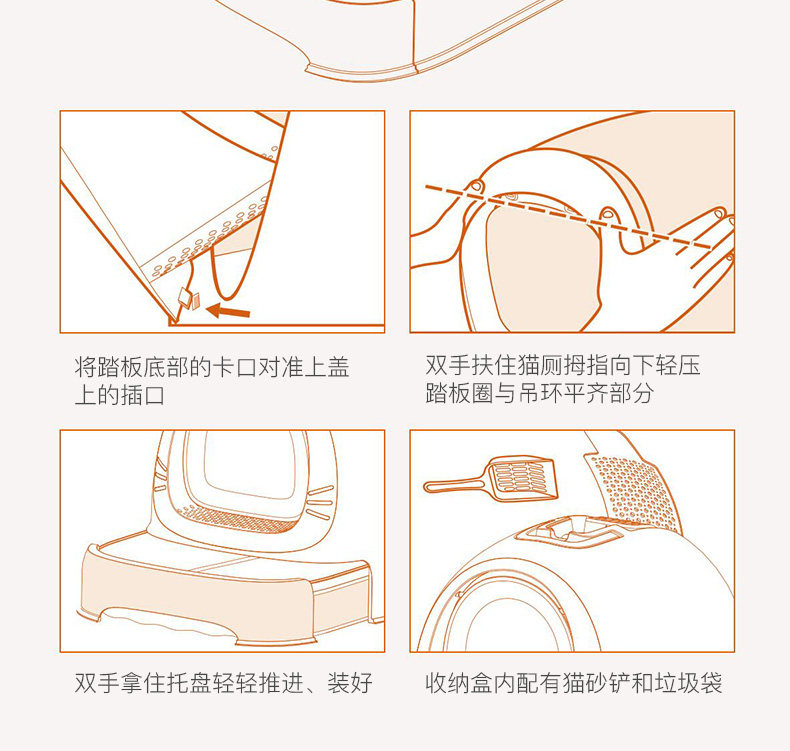 将踏板底部的卡口对准上盖上的插口

双手扶住猫厕拇指向下轻压踏板圈与吊环平齐部分

双手拿住托盘轻轻推进、装好

收纳盒内配有猫砂铲和垃圾袋