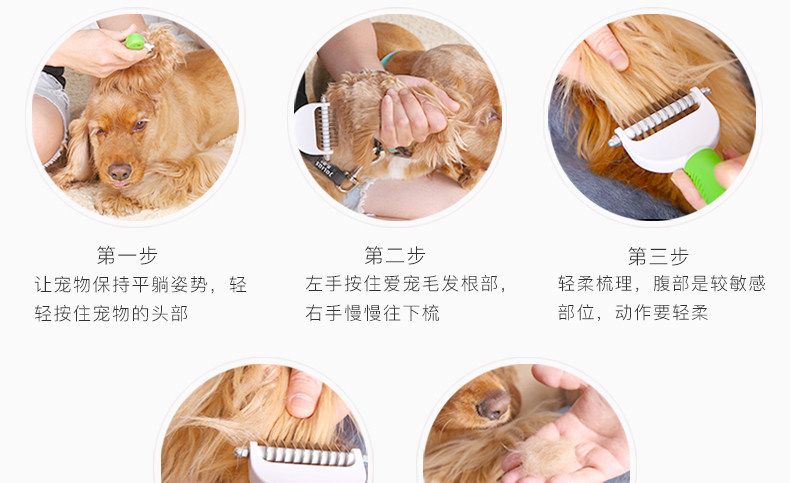 第一步
让宠物保持平躺姿势，轻轻按住宠物的头部

第二步
左手按住爱宠毛发根部，右手慢慢往下梳

第三步
轻柔梳理，腹部是较敏感部位，动作要轻柔