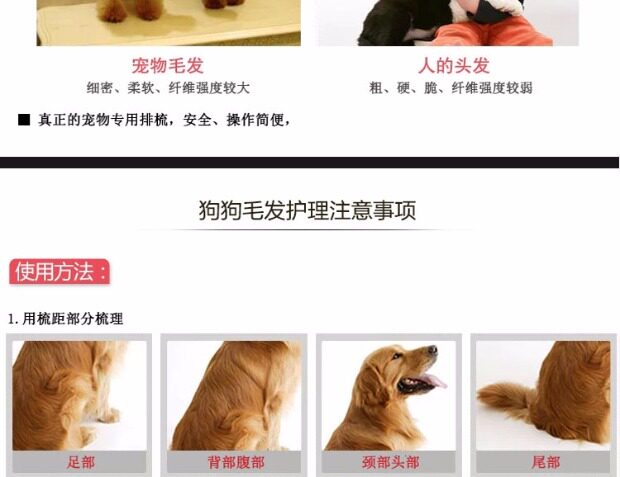 宠物毛发
细密、柔软、纤维强度较大

人的头发
粗、硬、脆、纤维强度较弱

■ 真正的宠物专用排梳，安全、操作简便，

狗狗毛发护理注意事项

使用方法：

1. 用梳距部分梳理

足部

背部腹部

颈部头部

尾部