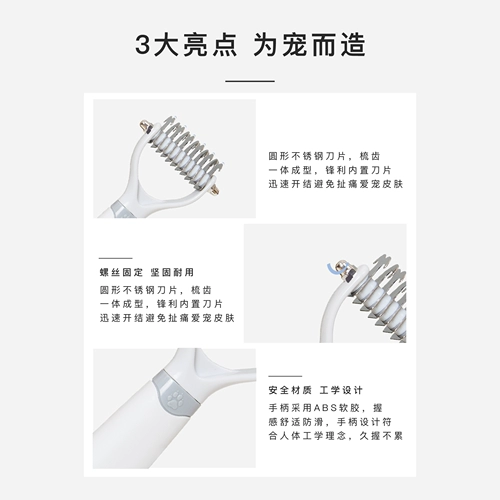 3大亮点 为宠而造

圆形不锈钢刀片，梳齿一体成型，锋利内置刀片迅速开结避免扯痛爱宠皮肤

螺丝固定 坚固耐用

圆形不锈钢刀片，梳齿一体成型，锋利内置刀片迅速开结避免扯痛爱宠皮肤

安全材质 工学设计

手柄采用ABS软胶，握感舒适防滑，手柄设计符合人体工学理念，久握不累