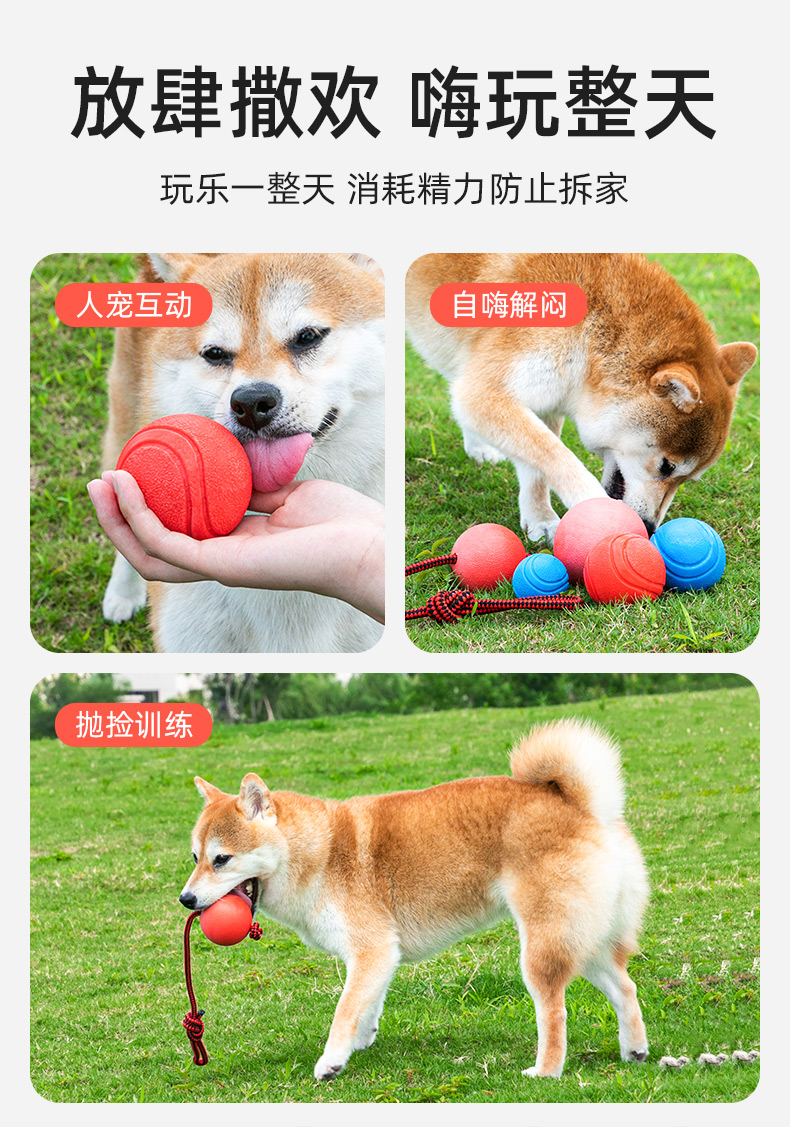 放肆撒欢 嗨玩整天

玩乐一整天 消耗精力防止拆家

人宠互动

自嗨解闷

抛捡训练