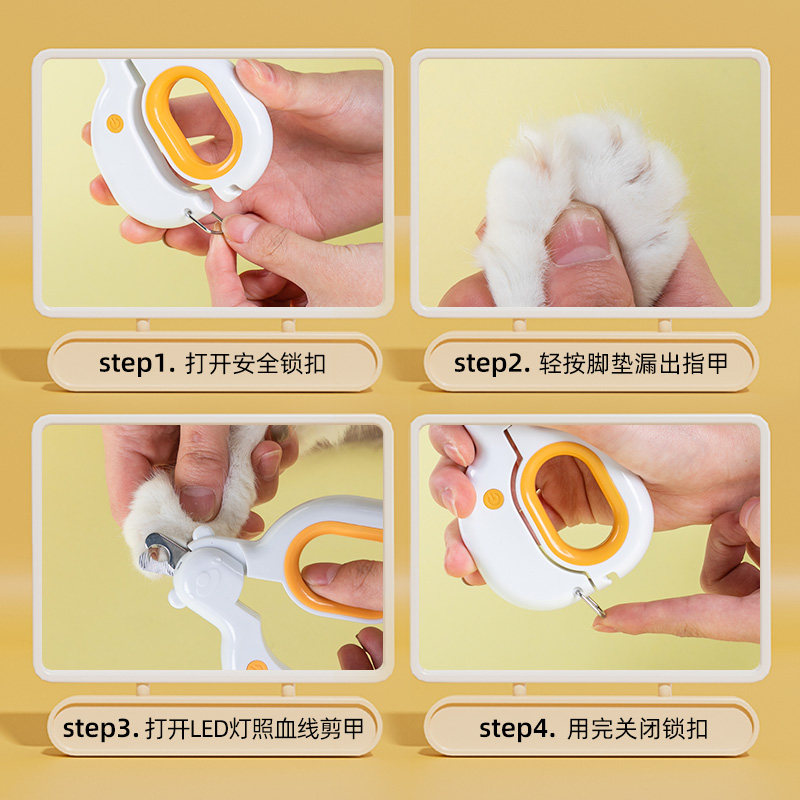 step1. 打开安全锁扣

step2. 轻按脚垫漏出指甲

step3. 打开LED灯照血线剪甲

step4. 用完关闭锁扣