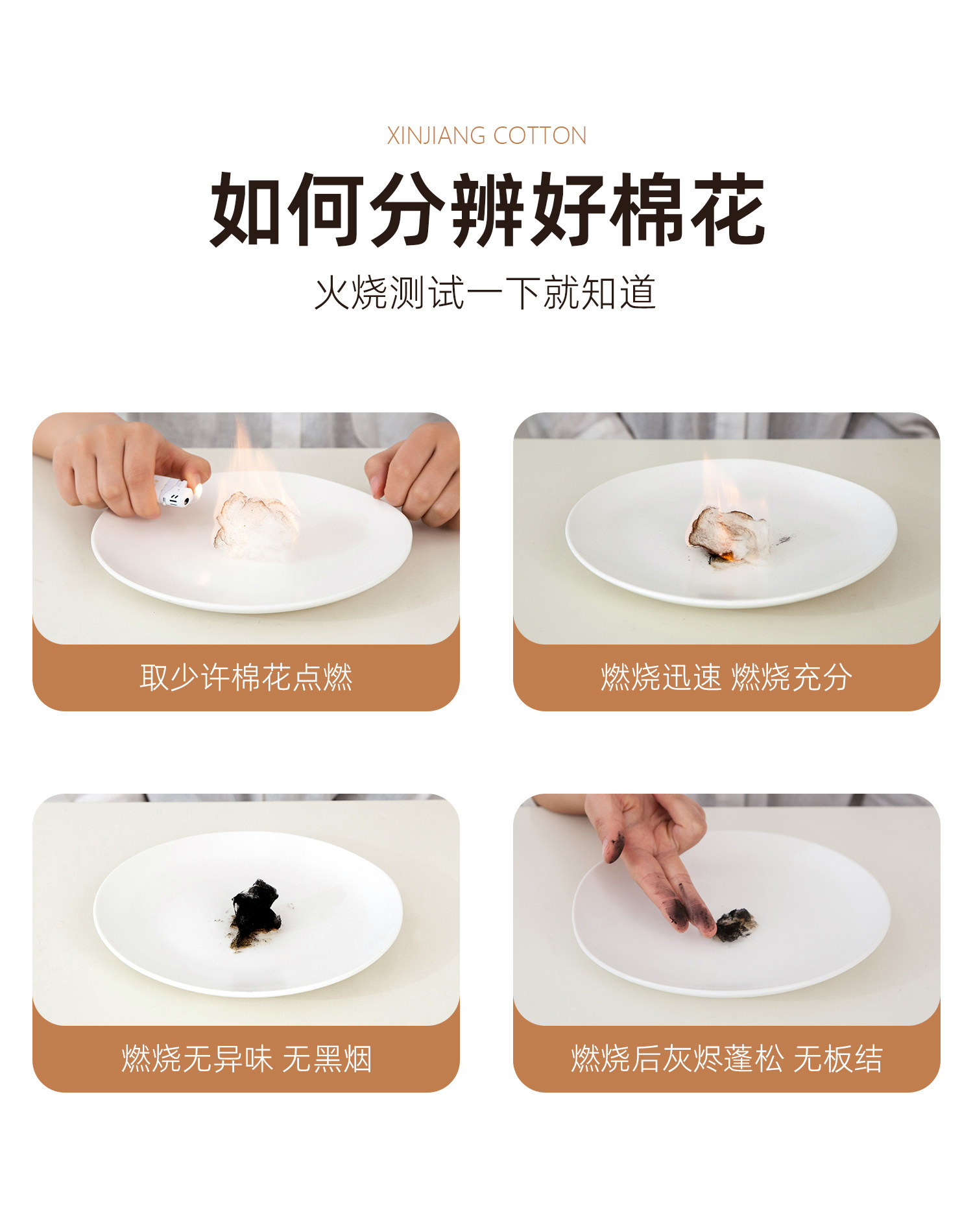 XINJIANG COTTON

如何分辨好棉花

火烧测试一下就知道

取少许棉花点燃

燃烧迅速 燃烧充分

燃烧无异味 无黑烟

燃烧后灰烬蓬松 无板结