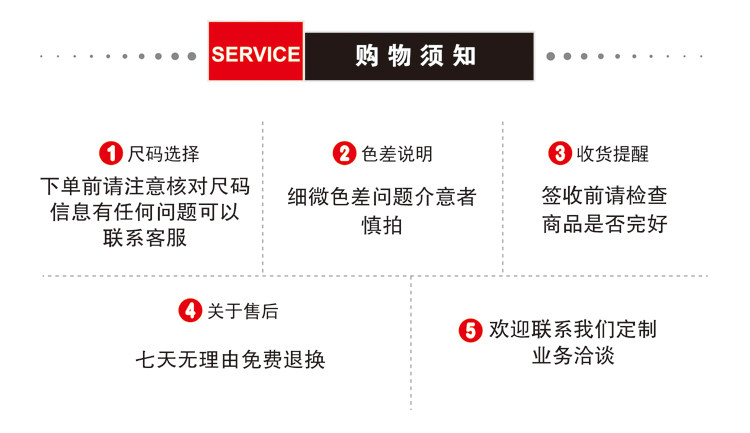 SERVICE 购物须知

1 尺码选择

下单前请注意核对尺码信息有任何问题可以联系客服

2 色差说明

细微色差问题介意者慎拍

3 收货提醒

签收前请检查商品是否完好

4 关于售后

七天无理由免费退换

5 欢迎联系我们定制业务洽谈