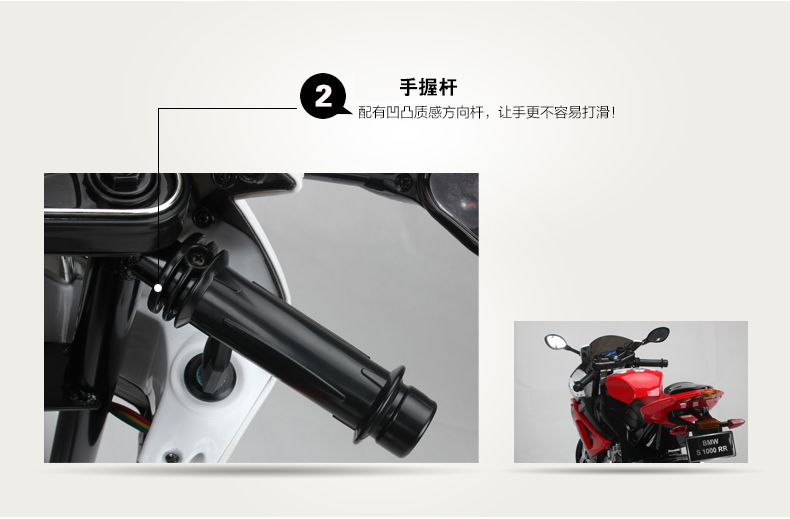 2

手握杆

配有凹凸质感方向杆，让手更不容易打滑！

BMW
S 1000 RR