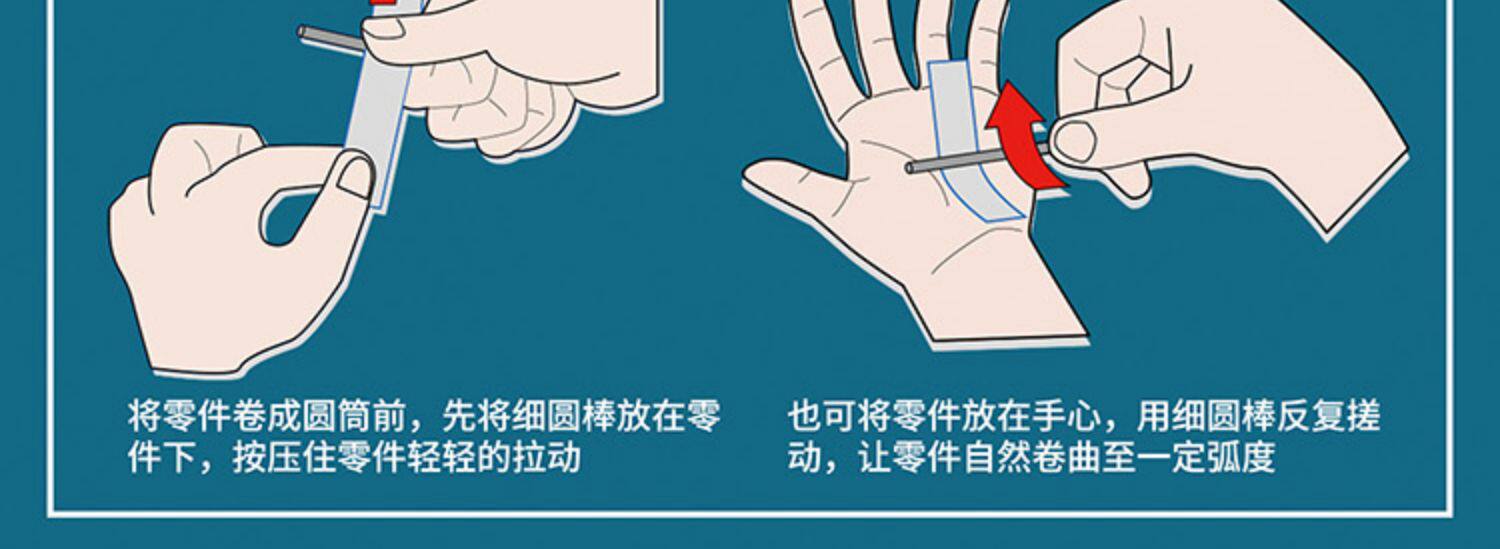 将零件卷成圆筒前，先将细圆棒放在零件下，按压住零件轻轻的拉动

也可将零件放在手心，用细圆棒反复搓动，让零件自然卷曲至一定弧度