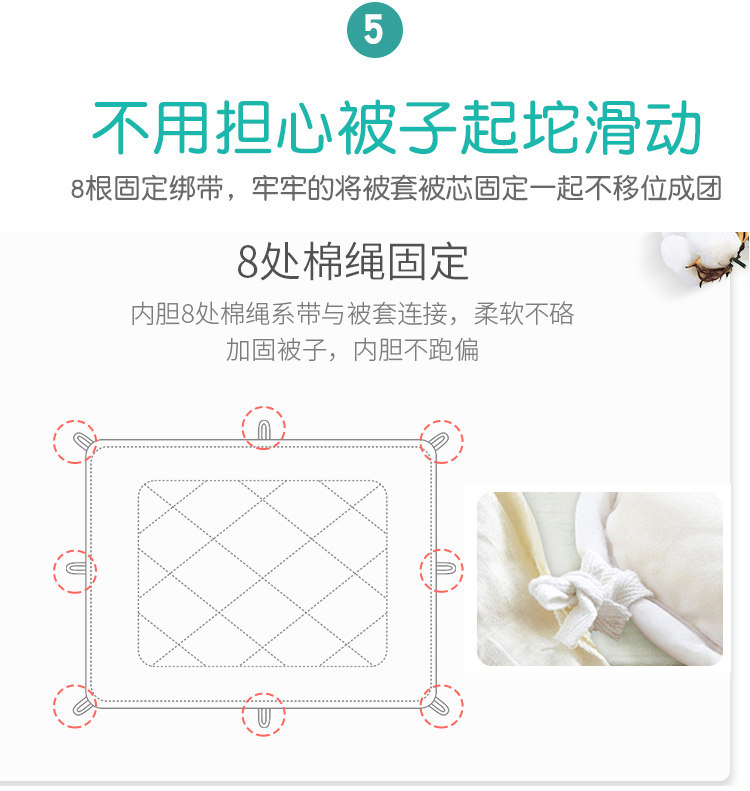 5

不用担心被子起坨滑动

8根固定绑带，牢牢的将被套被芯固定一起不移位成团

8处棉绳固定

内胆8处棉绳系带与被套连接，柔软不硌
加固被子，内胆不跑偏