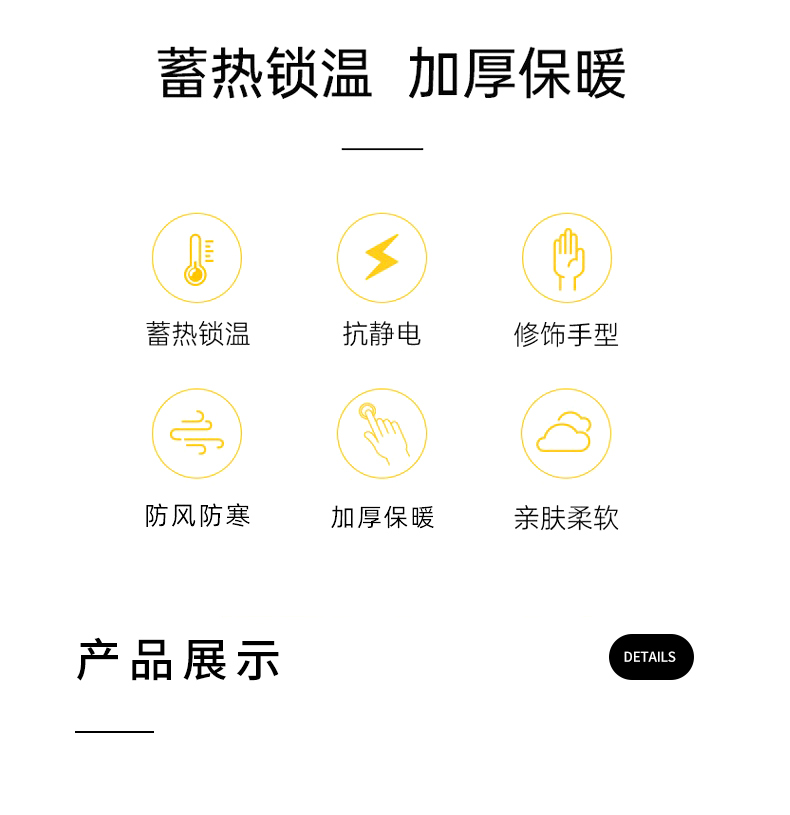 蓄热锁温 加厚保暖

蓄热锁温

抗静电

修饰手型

防风防寒

加厚保暖

亲肤柔软

产品展示

DETAILS