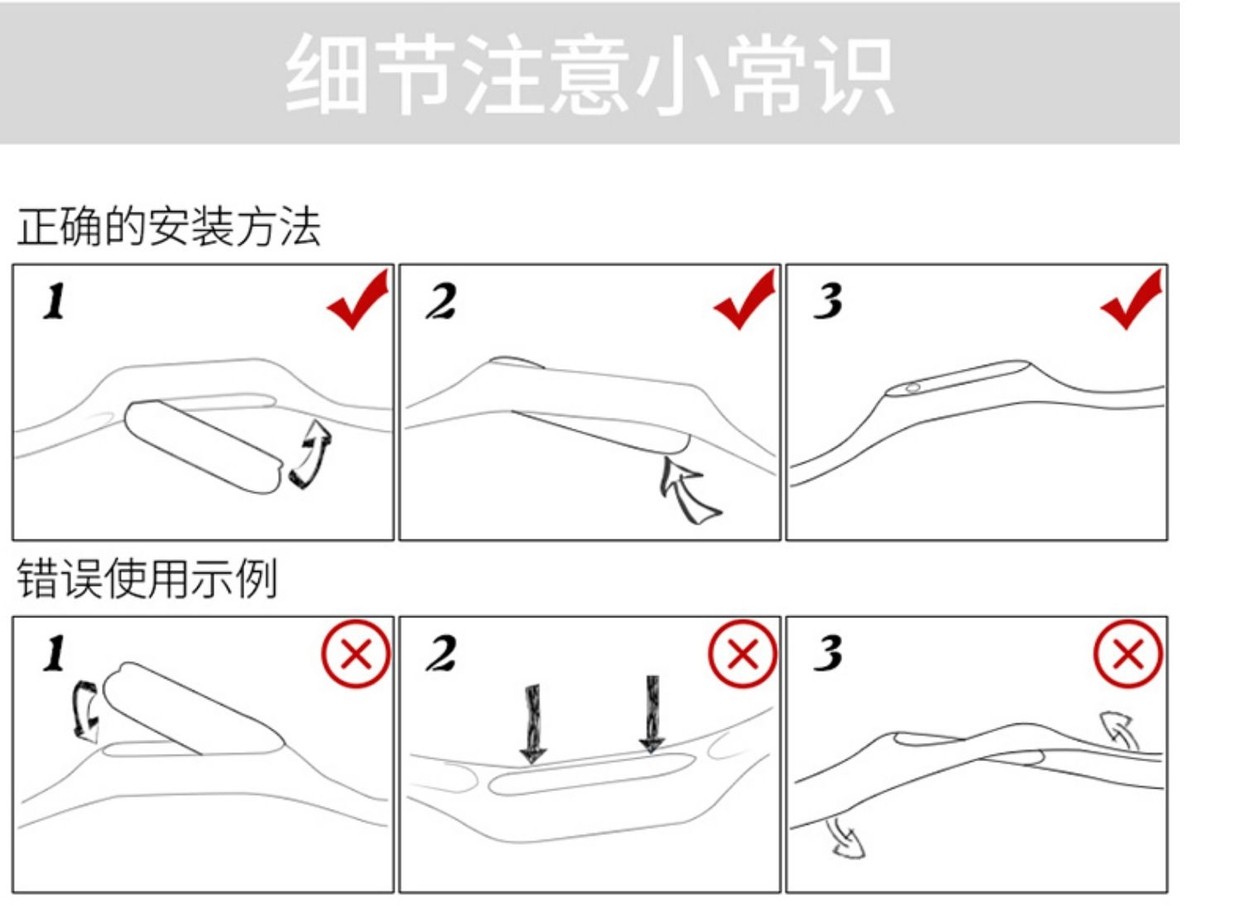 细节注意小常识

正确的安装方法

1

2

3

错误使用示例

1

2

3