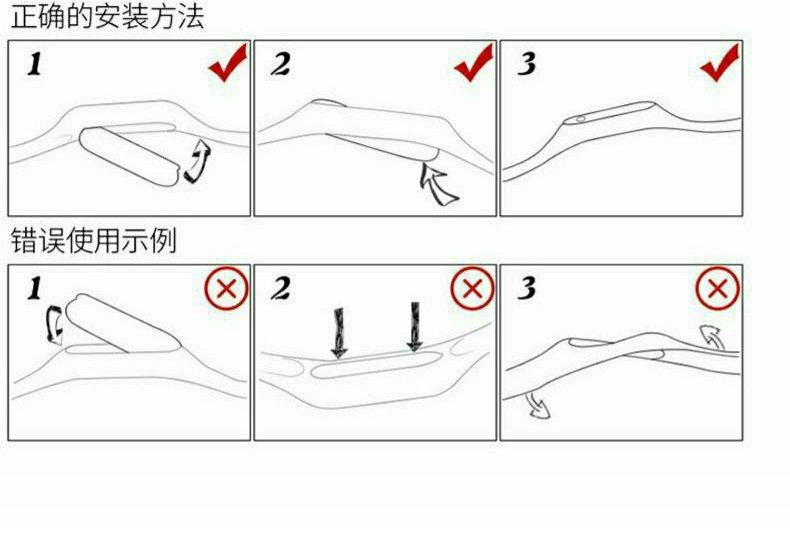 正确的安装方法

1

2

3

错误使用示例

1

2

3