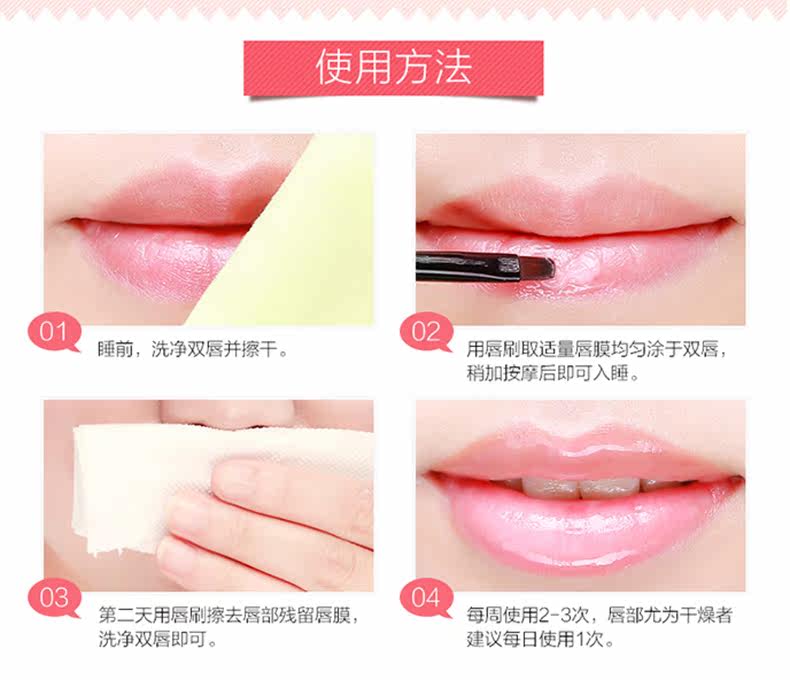 使用方法

01
睡前，洗净双唇并擦干。

02
用唇刷取适量唇膜均匀涂于双唇，稍加按摩后即可入睡。

03
第二天用唇刷擦去唇部残留唇膜，洗净双唇即可。

04
每周使用2-3次，唇部尤为干燥者建议每日使用1次。