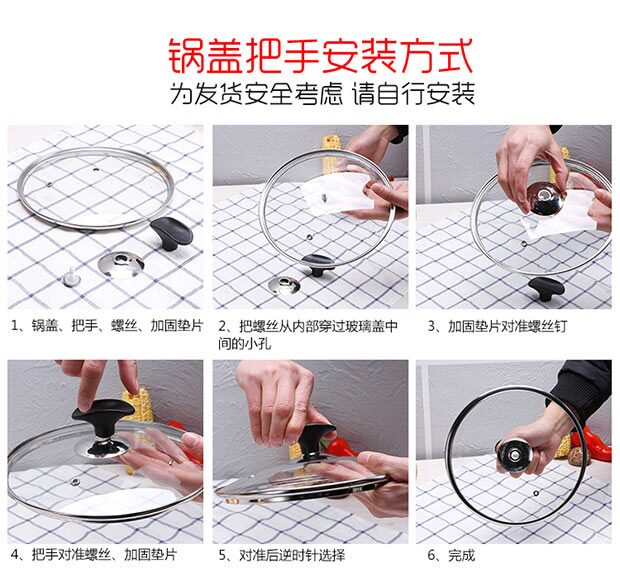 锅盖把手安装方式
为发货安全考虑 请自行安装

1、锅盖、把手、螺丝、加固垫片

2、把螺丝从内部穿过玻璃盖中间的小孔

3、加固垫片对准螺丝钉

4、把手对准螺丝、加固垫片

5、对准后逆时针选择

6、完成