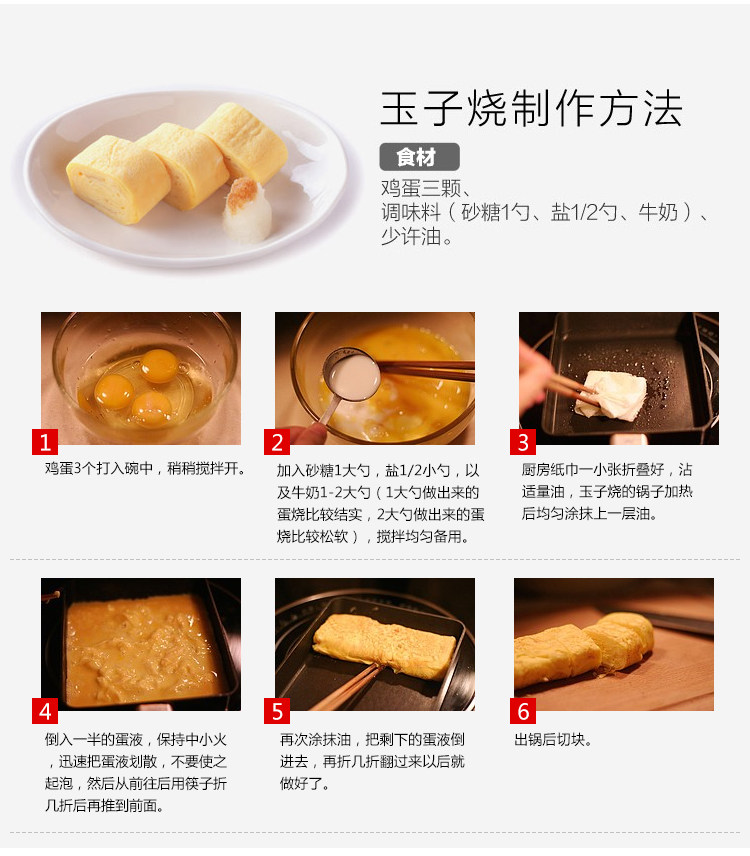 玉子烧制作方法

食材

鸡蛋三颗、
调味料（砂糖1勺、盐1/2勺、牛奶）、
少许油。

1

鸡蛋3个打入碗中，稍稍搅拌开。

2

加入砂糖1大勺，盐1/2小勺，以及牛奶1-2大勺（1大勺做出来的蛋烧比较结实，2大勺做出来的蛋烧比较松软），搅拌均匀备用。

3

厨房纸巾一小张折叠好，沾适量油，玉子烧的锅子加热后均匀涂抹上一层油。

4

倒入一半的蛋液，保持中小火，迅速把蛋液划散，不要使之起泡，然后从前往后用筷子折几折后再推到前面。

5

再次涂抹油，把剩下的蛋液倒进去，再折几折翻过来以后就做好了。

6

出锅后切块。