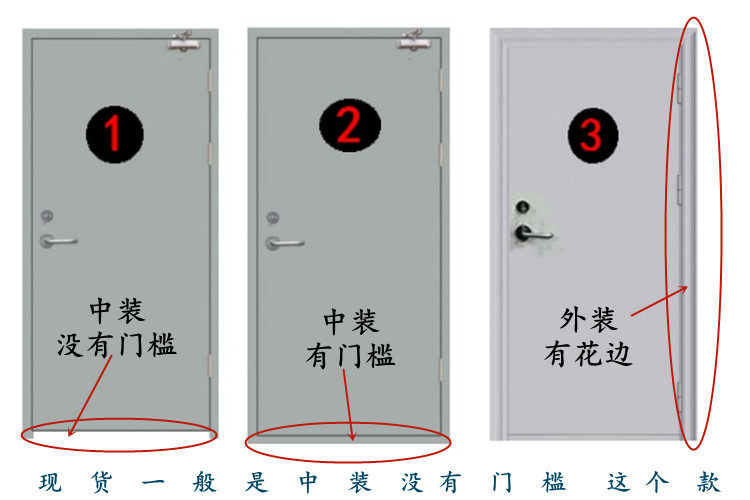 1

中装
没有门槛

2

中装
有门槛

3

外装
有花边

现货一般是中装没有门槛 这个款