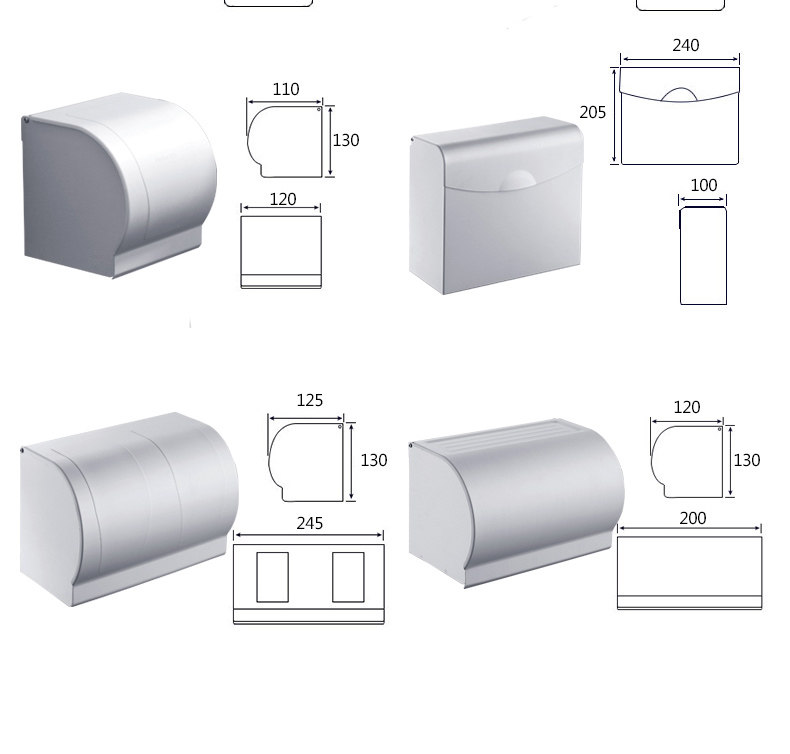 110
130
120

240
205
100

125
130
245

120
130
200