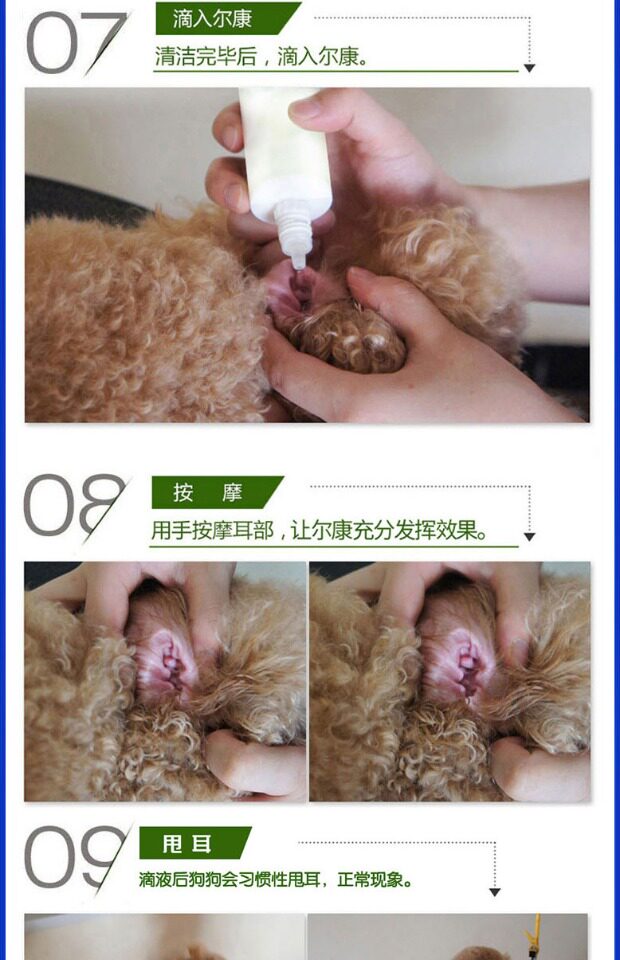 07
滴入尔康
清洁完毕后，滴入尔康。

08
按　摩
用手按摩耳部，让尔康充分发挥效果。

09
甩耳
滴液后狗狗会习惯性甩耳，正常现象。