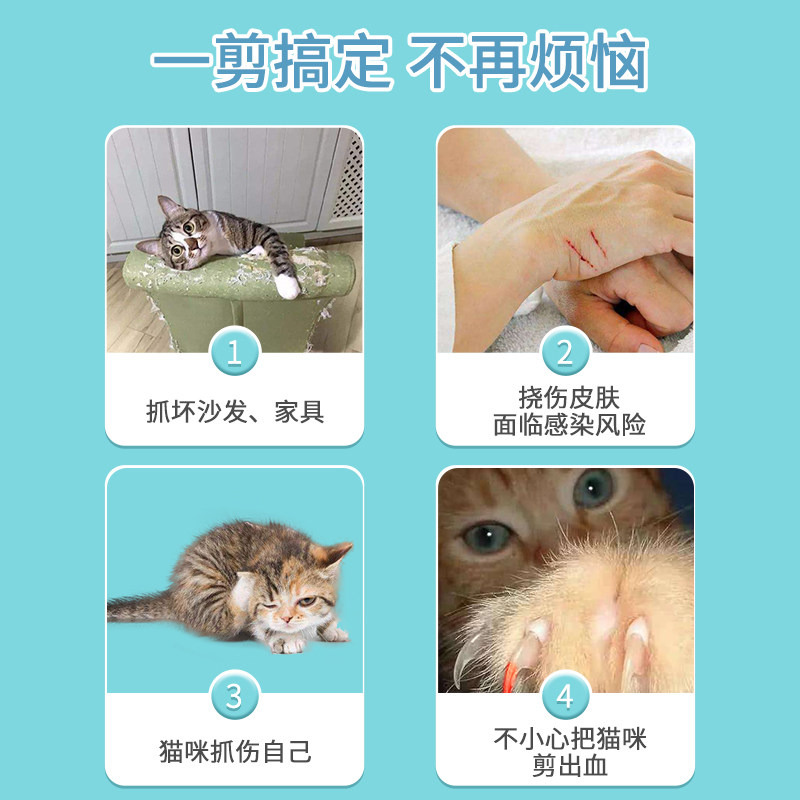 一剪搞定 不再烦恼

1
抓坏沙发、家具

2
挠伤皮肤
面临感染风险

3
猫咪抓伤自己

4
不小心把猫咪
剪出血