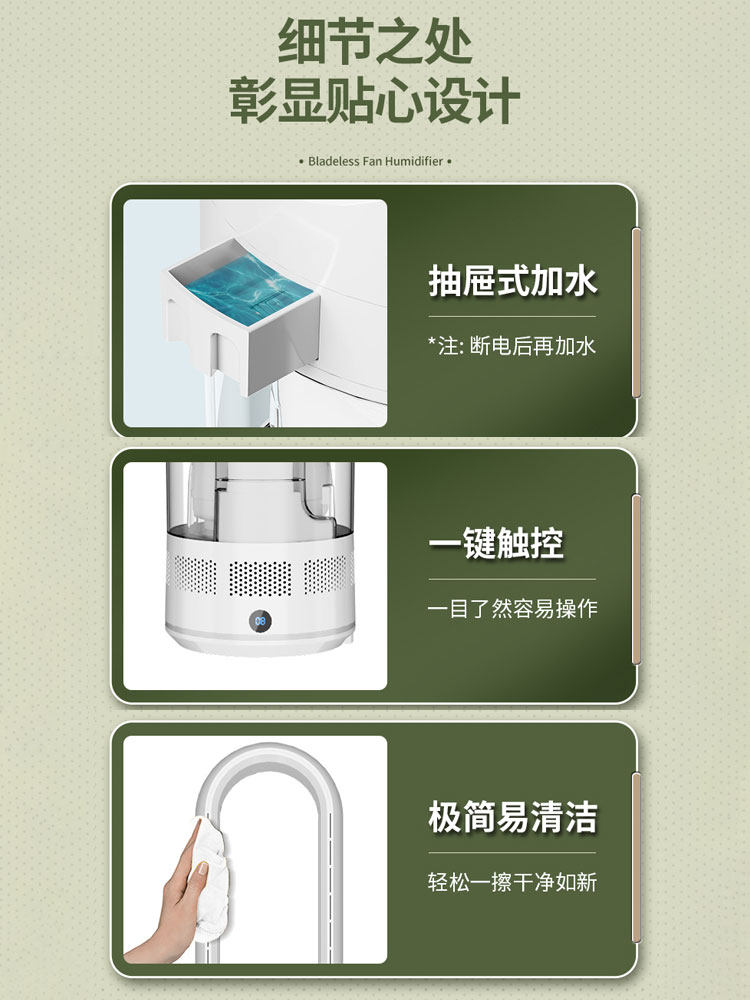 细节之处
彰显贴心设计

• Bladeless Fan Humidifier •

抽屉式加水

*注: 断电后再加水

08

一键触控

一目了然容易操作

极简易清洁

轻松一擦干净如新