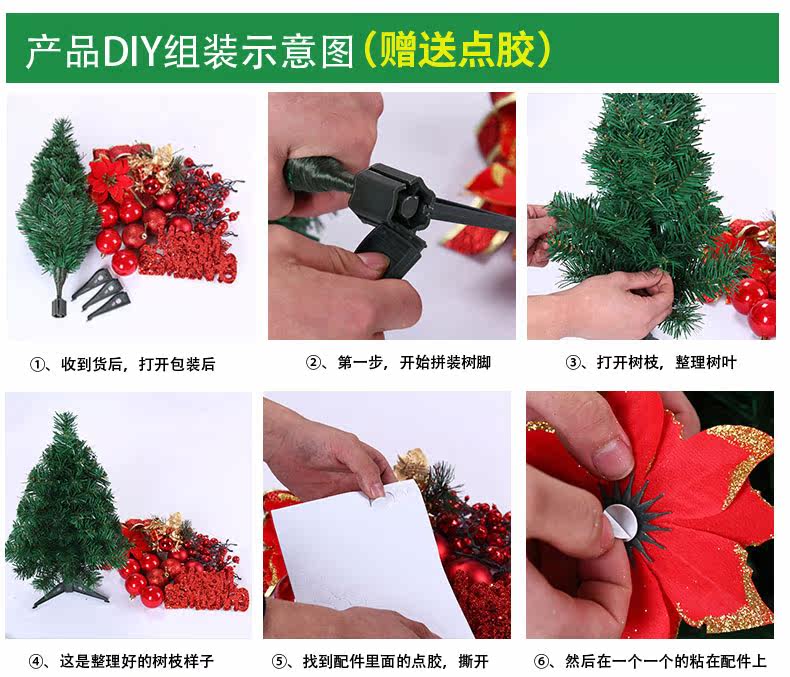 产品DIY组装示意图（赠送点胶）

①、收到货后，打开包装后

②、第一步，开始拼装树脚

③、打开树枝，整理树叶

④、这是整理好的树枝样子

⑤、找到配件里面的点胶，撕开

⑥、然后在一个一个的粘在配件上