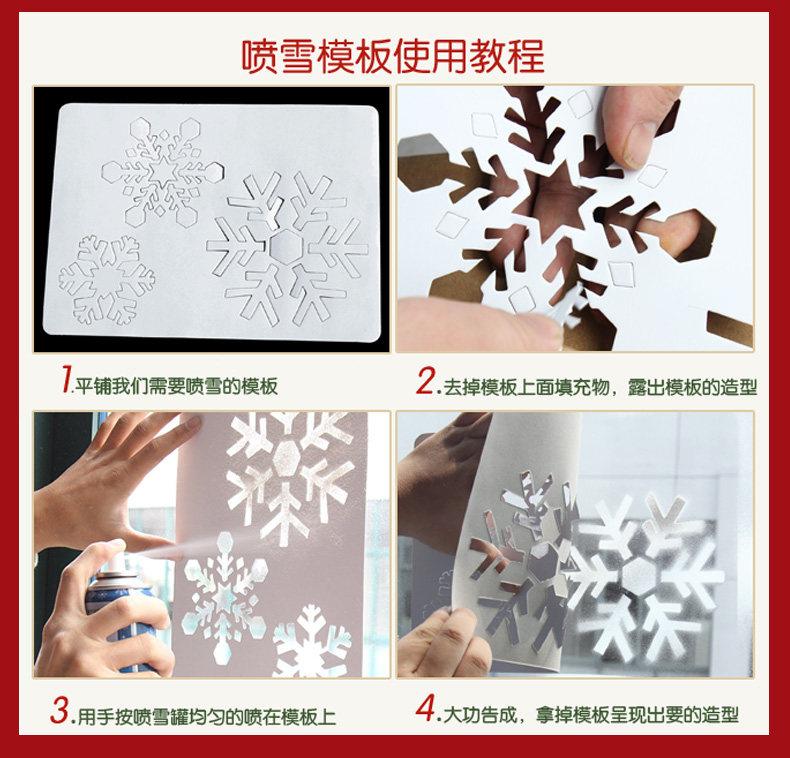 喷雪模板使用教程

1.平铺我们需要喷雪的模板

2.去掉模板上面填充物，露出模板的造型

3.用手按喷雪罐均匀的喷在模板上

4.大功告成，拿掉模板呈现出要的造型