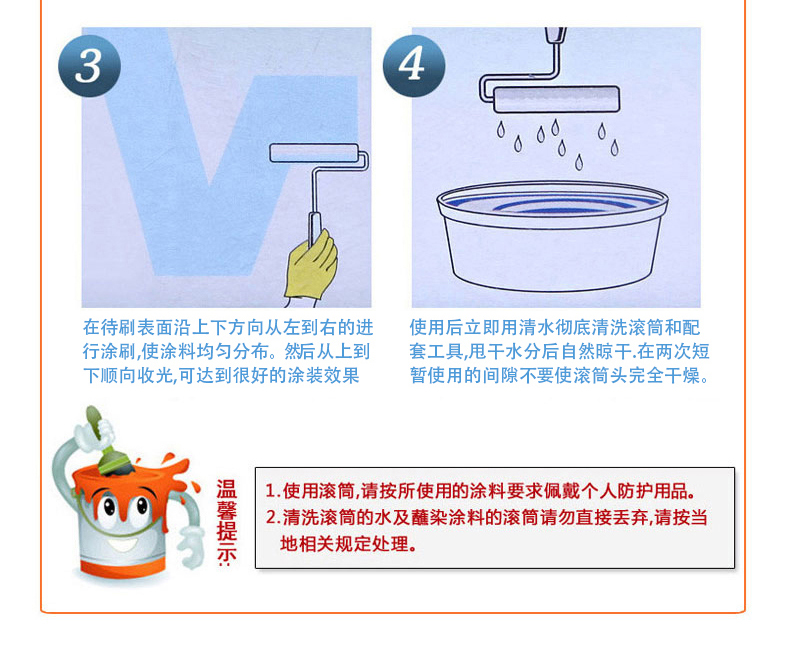 3

在待刷表面沿上下方向从左到右的进行涂刷,使涂料均匀分布。然后从上到下顺向收光,可达到很好的涂装效果

4

使用后立即用清水彻底清洗滚筒和配套工具,甩干水分后自然晾干.在两次短暂使用的间隙不要使滚筒头完全干燥。

温馨提示:

1.使用滚筒,请按所使用的涂料要求佩戴个人防护用品。
2.清洗滚筒的水及蘸染涂料的滚筒请勿直接丢弃,请按当地相关规定处理。