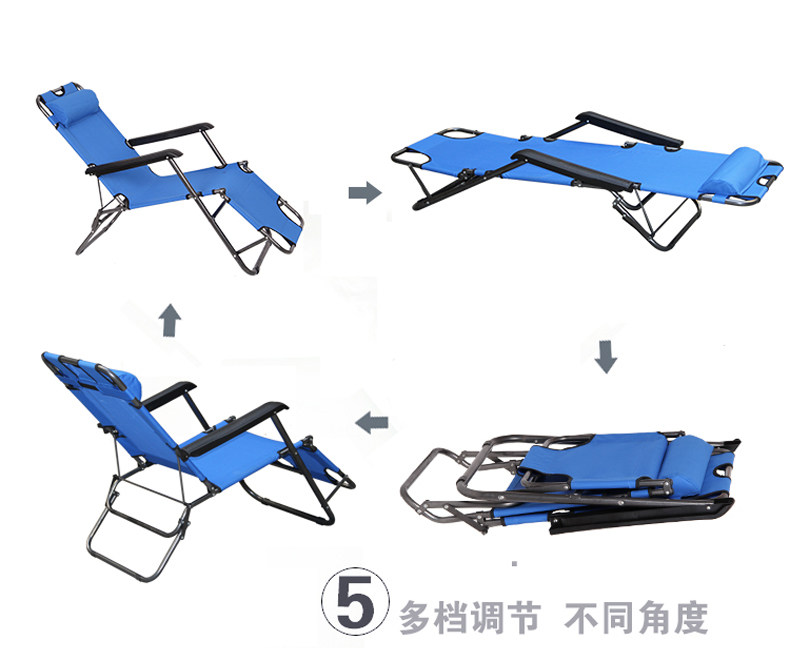 5 多档调节 不同角度