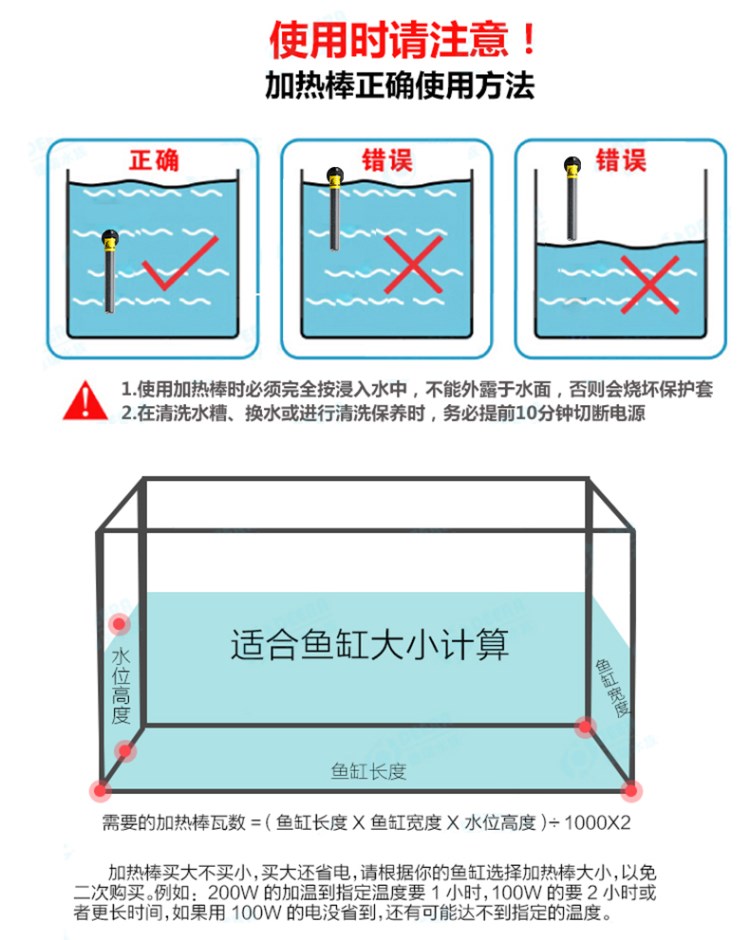 使用时请注意！
加热棒正确使用方法

正确

错误

错误

1.使用加热棒时必须完全按浸入水中，不能外露于水面，否则会烧坏保护套
2.在清洗水槽、换水或进行清洗保养时，务必提前10分钟切断电源

适合鱼缸大小计算

水位高度

鱼缸宽度

鱼缸长度

需要的加热棒瓦数 =（鱼缸长度 X 鱼缸宽度 X 水位高度）÷ 1000X2

加热棒买大不买小，买大还省电，请根据你的鱼缸选择加热棒大小，以免二次购买。例如：200W 的加温到指定温度要 1 小时，100W 的要 2 小时或者更长时间，如果用 100W 的电没省到，还有可能达不到指定的温度。