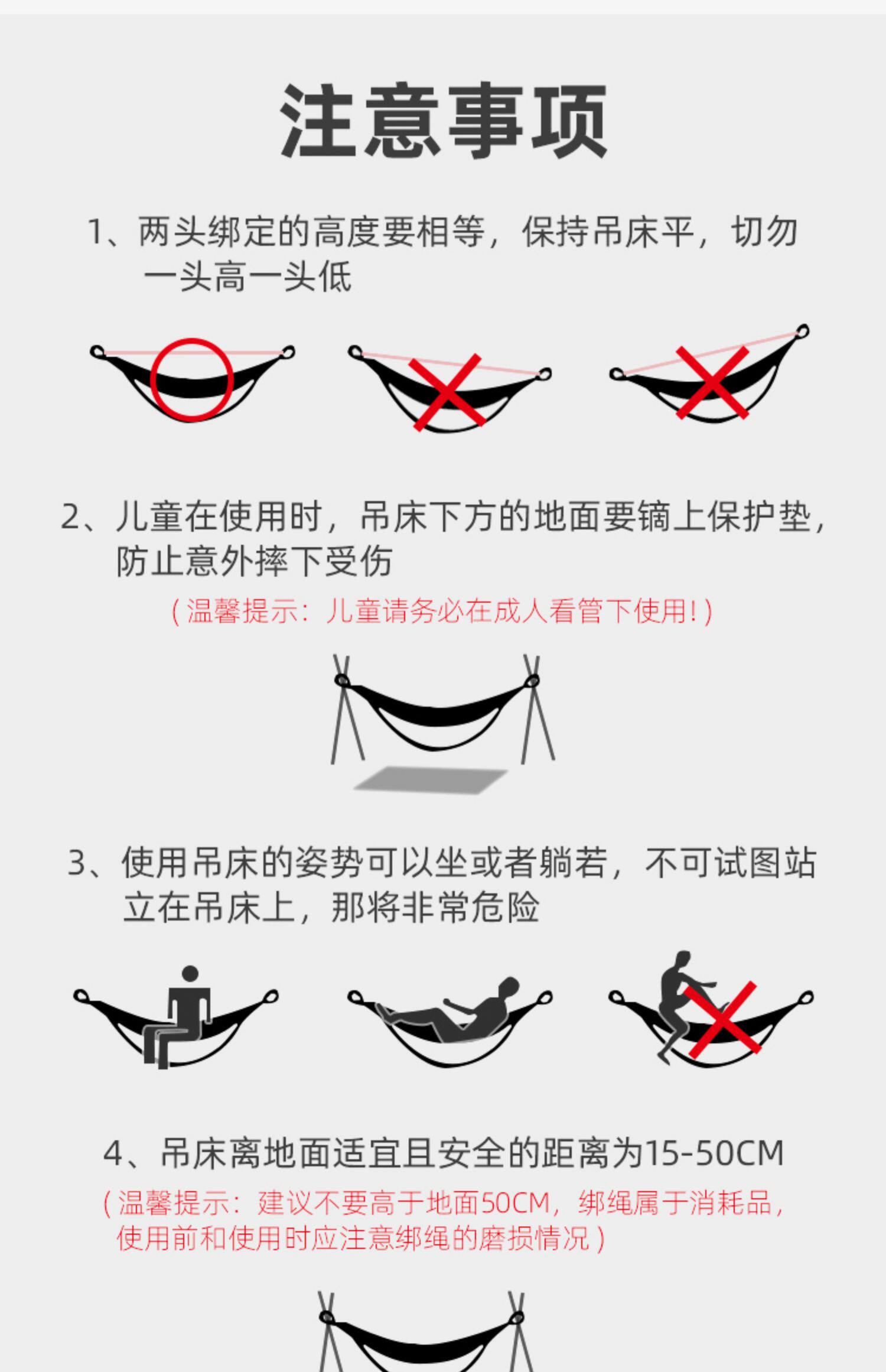 注意事项

1、两头绑定的高度要相等，保持吊床平，切勿一头高一头低

2、儿童在使用时，吊床下方的地面要镝上保护垫，防止意外摔下受伤

（温馨提示：儿童请务必在成人看管下使用!）

3、使用吊床的姿势可以坐或者躺若，不可试图站立在吊床上，那将非常危险

4、吊床离地面适宜且安全的距离为15-50CM

（温馨提示：建议不要高于地面50CM，绑绳属于消耗品，使用前和使用时应注意绑绳的磨损情况）