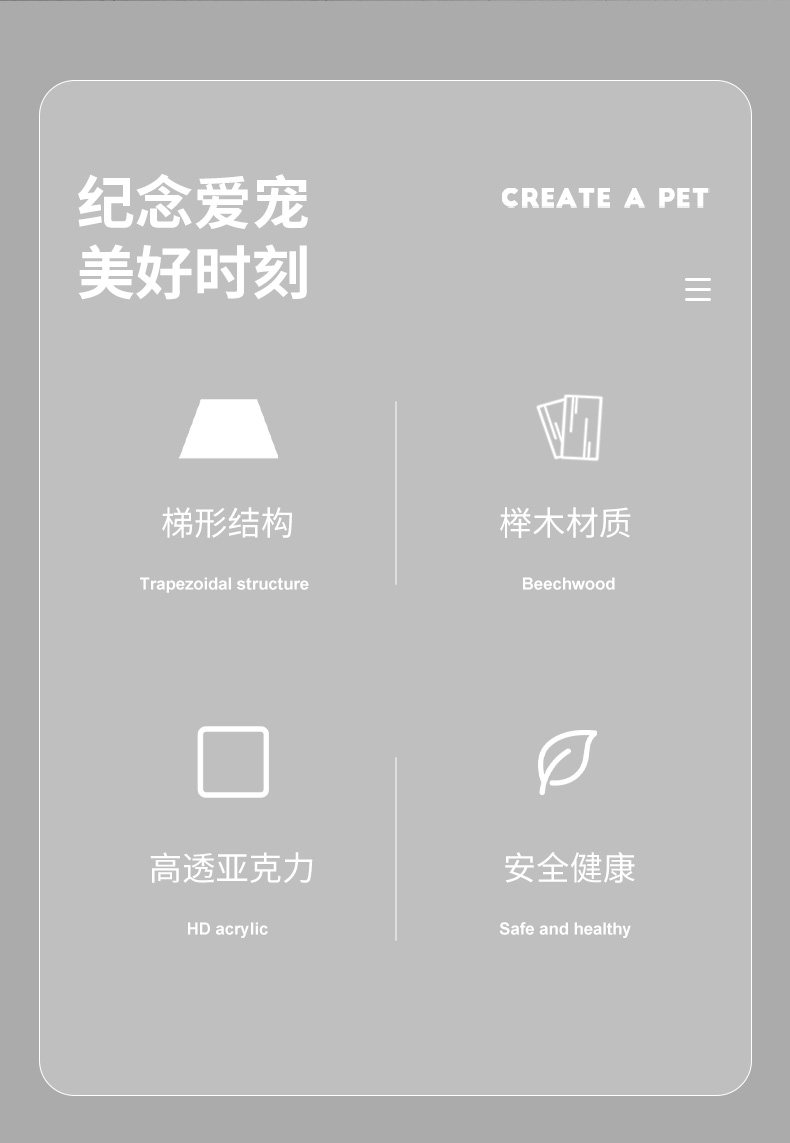 纪念爱宠
美好时刻

CREATE A PET

梯形结构

Trapezoidal structure

榉木材质

Beechwood

高透亚克力

HD acrylic

安全健康

Safe and healthy