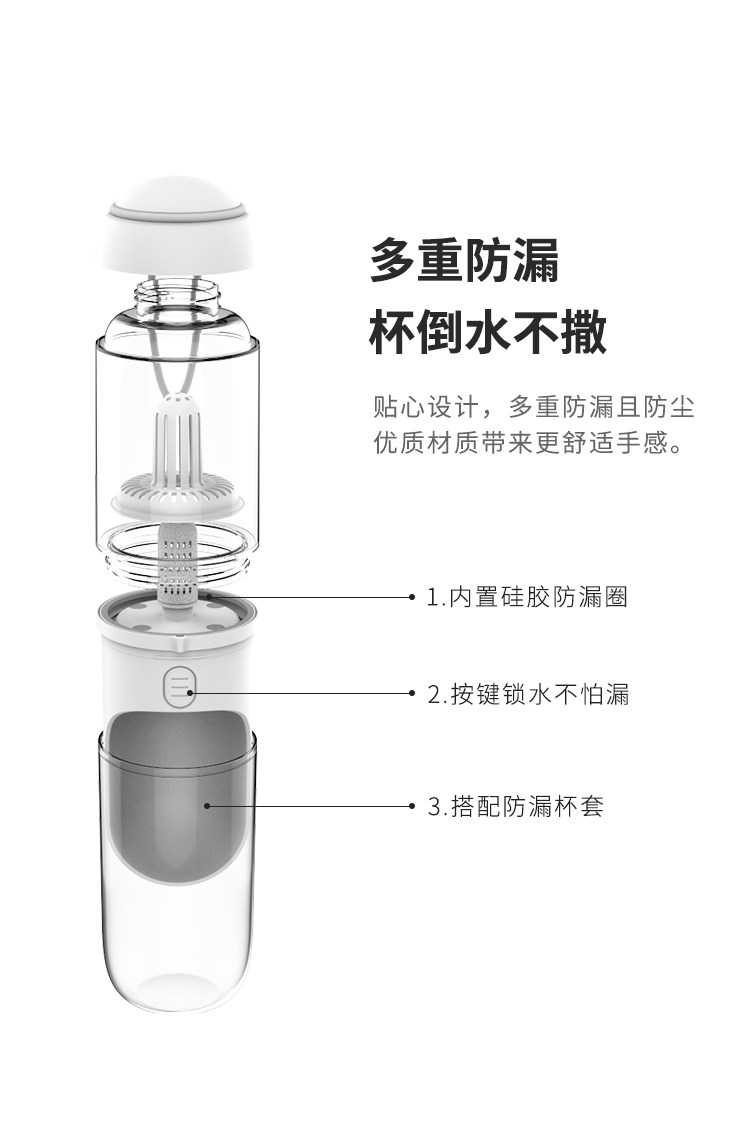 多重防漏
杯倒水不撒

贴心设计，多重防漏且防尘
优质材质带来更舒适手感。

1.内置硅胶防漏圈

2.按键锁水不怕漏

3.搭配防漏杯套