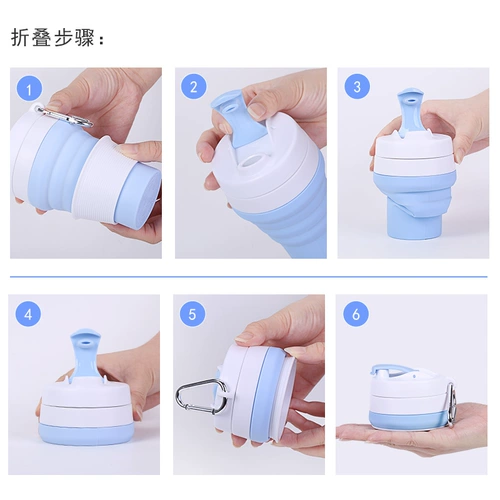 折叠步骤：

1

2

3

4

5

6