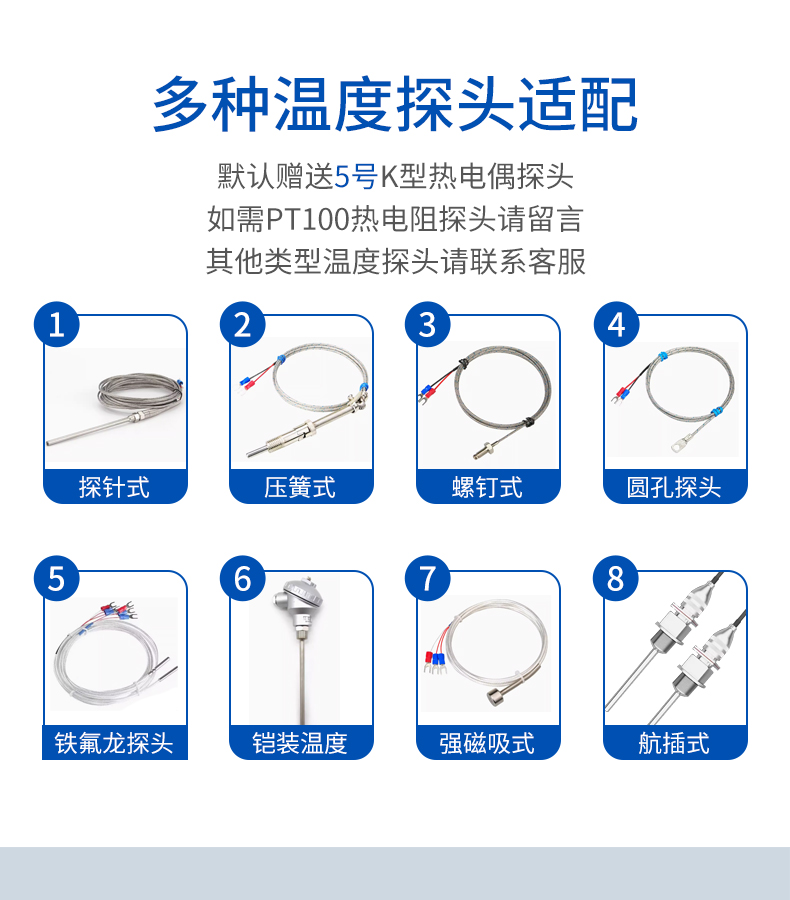 多种温度探头适配

默认赠送5号K型热电偶探头
如需PT100热电阻探头请留言
其他类型温度探头请联系客服

1
探针式

2
压簧式

3
螺钉式

4
圆孔探头

5
铁氟龙探头

6
铠装温度

7
强磁吸式

8
航插式