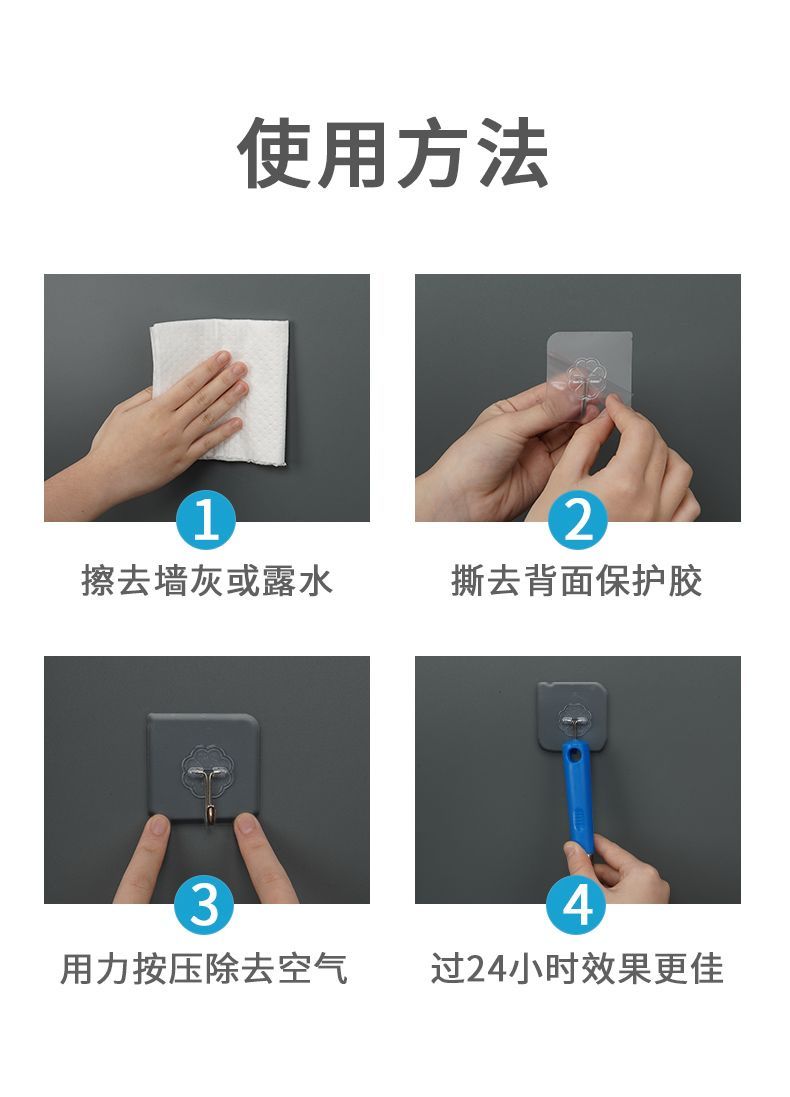 使用方法

1
擦去墙灰或露水

2
撕去背面保护胶

3
用力按压除去空气

4
过24小时效果更佳