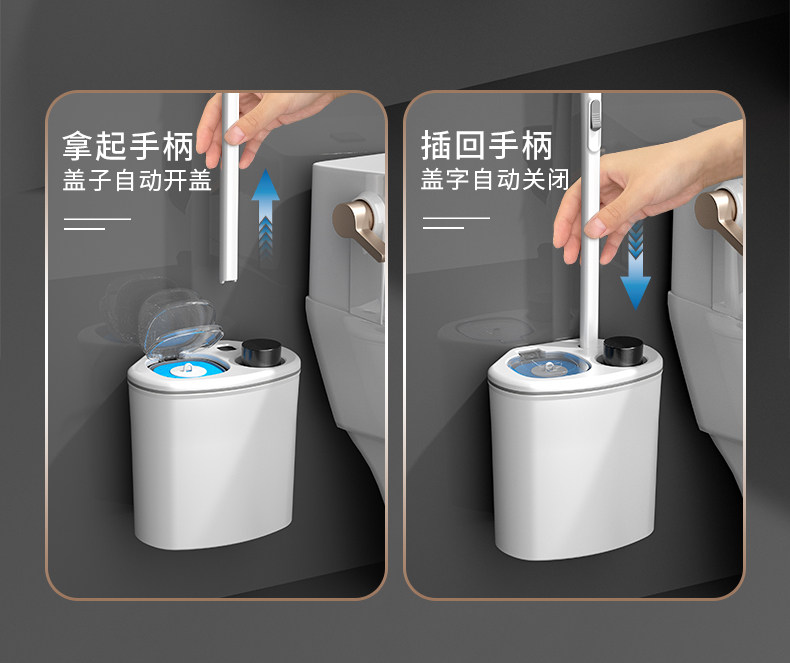 拿起手柄
盖子自动开盖

插回手柄
盖字自动关闭