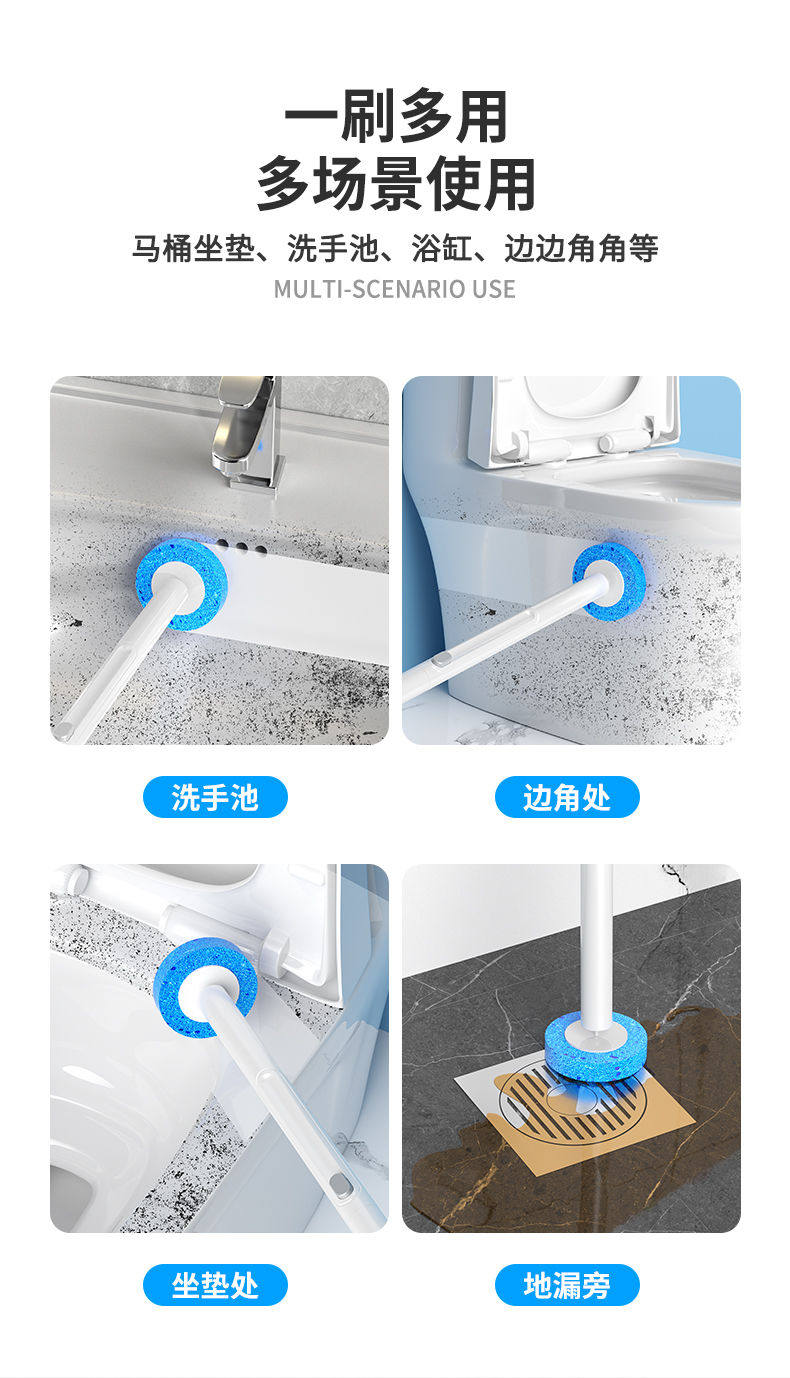 一刷多用
多场景使用

马桶坐垫、洗手池、浴缸、边边角角等

MULTI-SCENARIO USE

洗手池

边角处

坐垫处

地漏旁