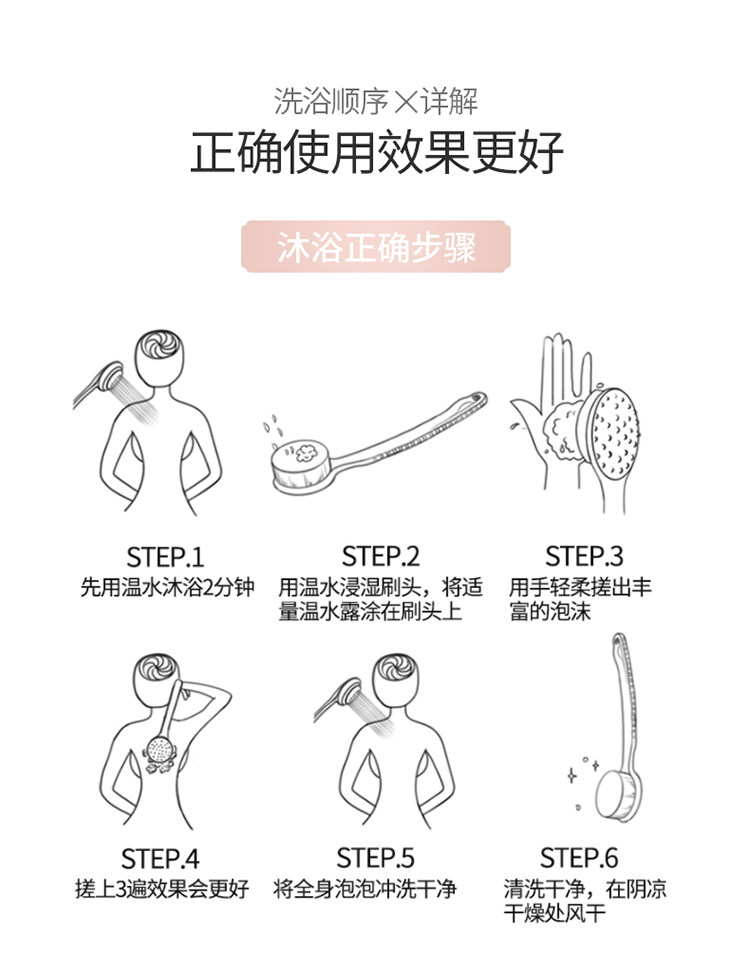 洗浴顺序×详解

正确使用效果更好

沐浴正确步骤

STEP.1
先用温水沐浴2分钟

STEP.2
用温水浸湿刷头，将适量温水露涂在刷头上

STEP.3
用手轻柔搓出丰富的泡沫

STEP.4
搓上3遍效果会更好

STEP.5
将全身泡泡冲洗干净

STEP.6
清洗干净，在阴凉干燥处风干