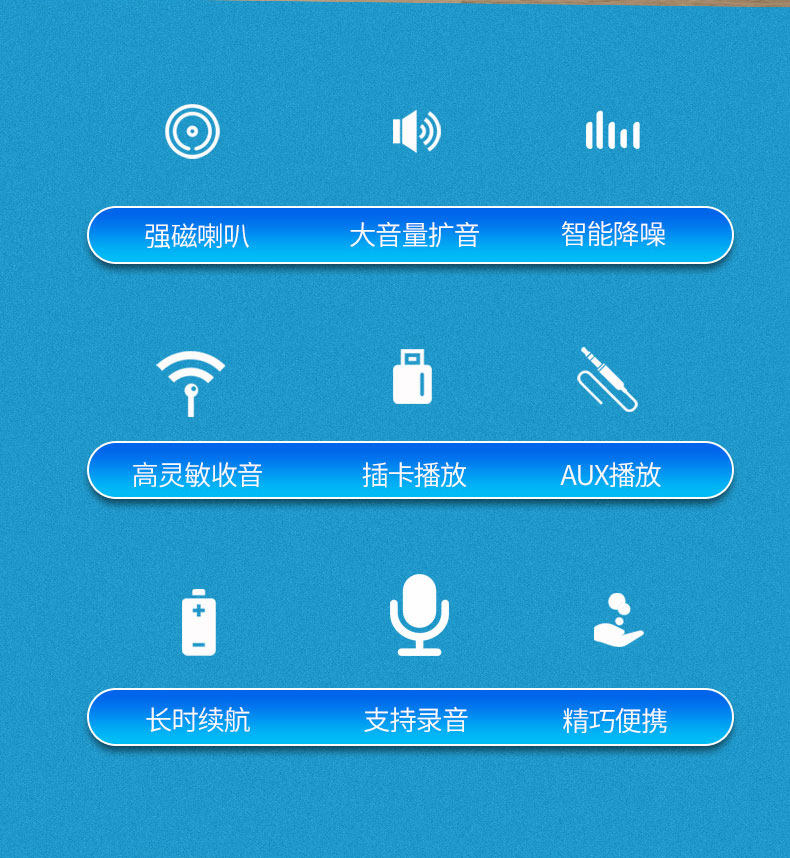 强磁喇叭 大音量扩音 智能降噪

高灵敏收音 插卡播放 AUX播放

长时续航 支持录音 精巧便携