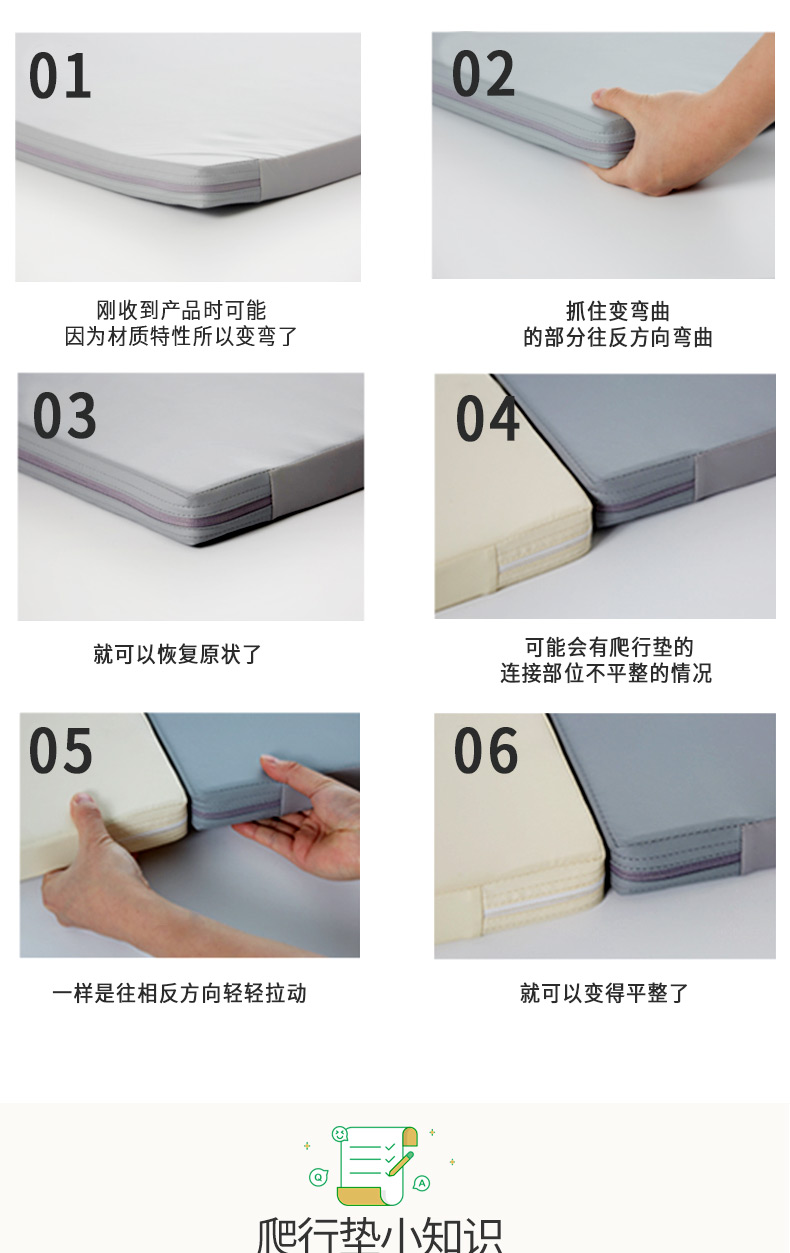 01

刚收到产品时可能
因为材质特性所以变弯了

02

抓住变弯曲
的部分往反方向弯曲

03

就可以恢复原状了

04

可能会有爬行垫的
连接部位不平整的情况

05

一样是往相反方向轻轻拉动

06

就可以变得平整了

Q

A

爬行垫小知识