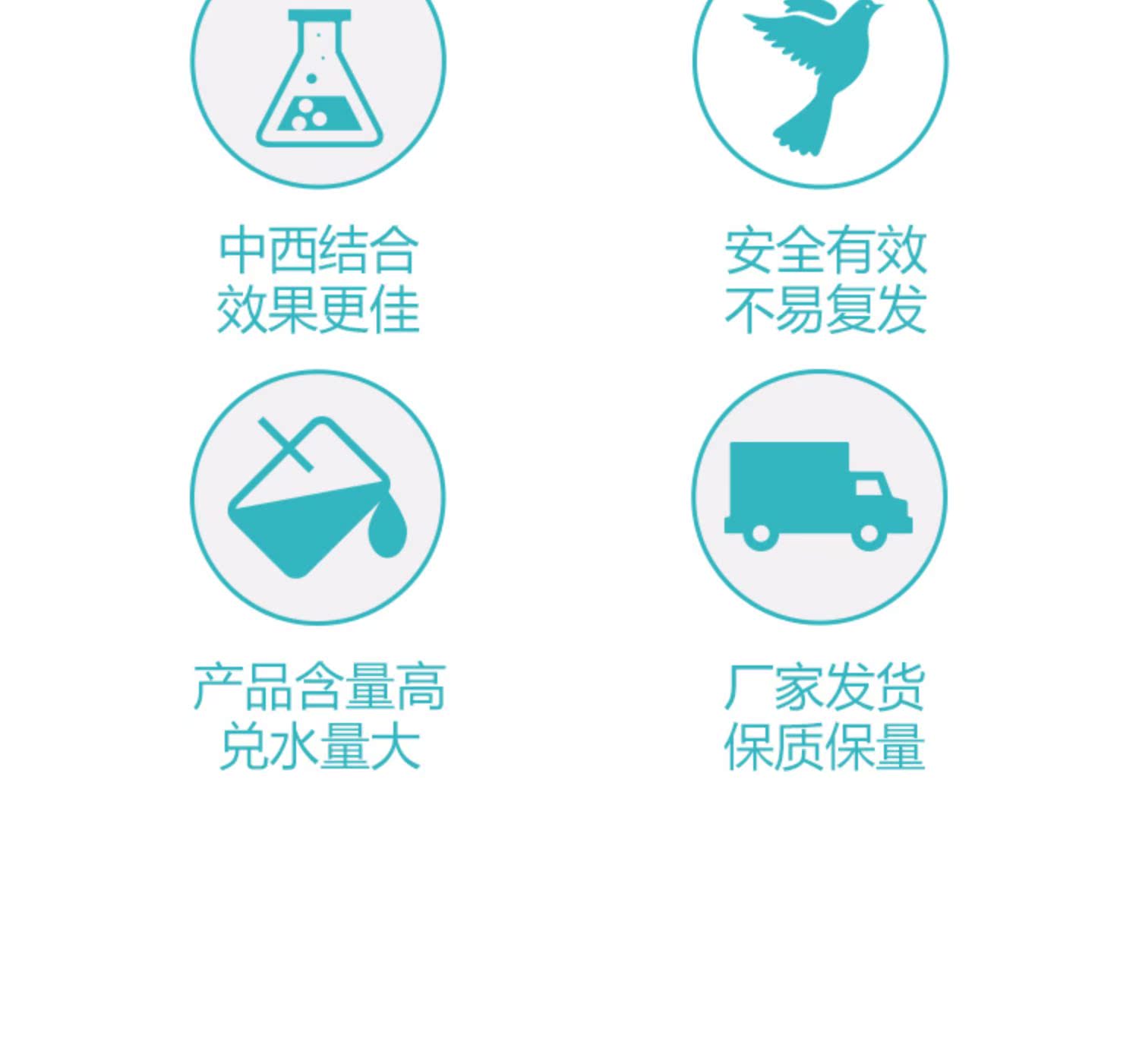 中西结合
效果更佳

安全有效
不易复发

产品含量高
兑水量大

厂家发货
保质保量