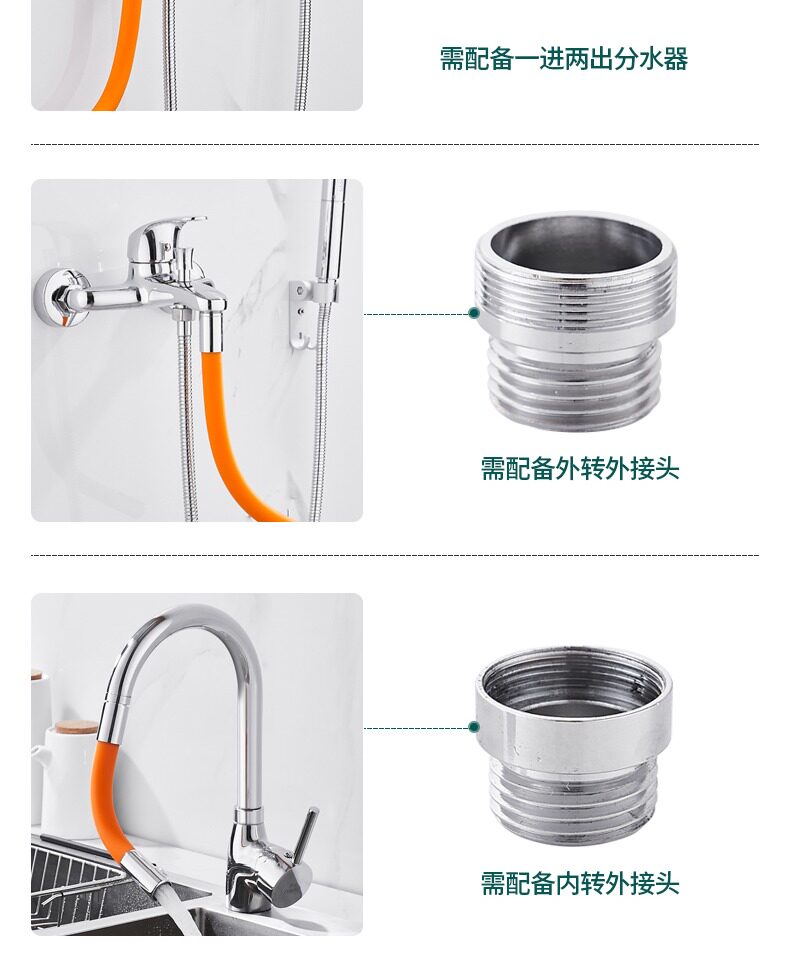 需配备一进两出分水器

需配备外转外接头

需配备内转外接头